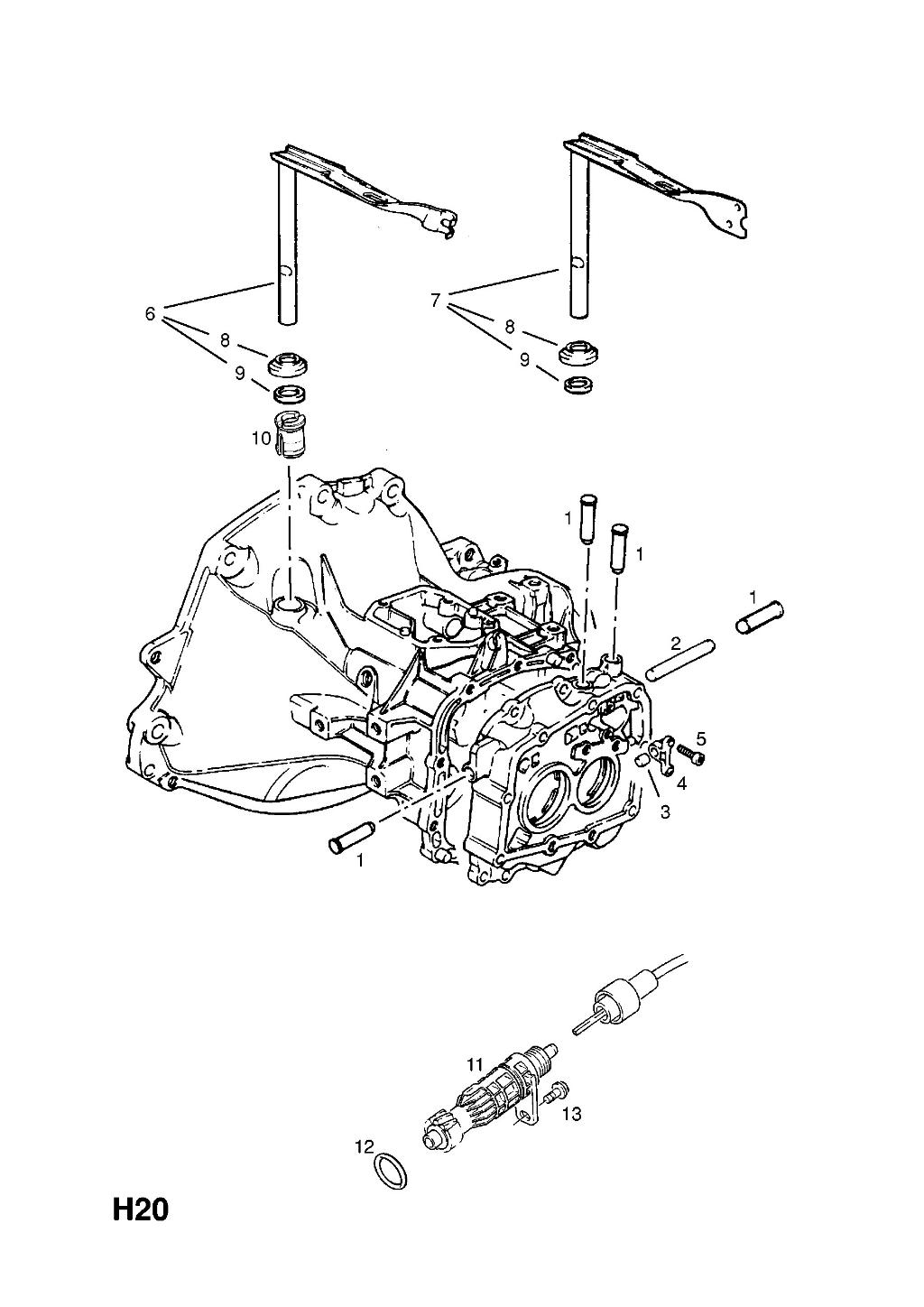 6
8
9
10
7
8
9
1
1
1
2
5
4
3
1
11
13
12
H20