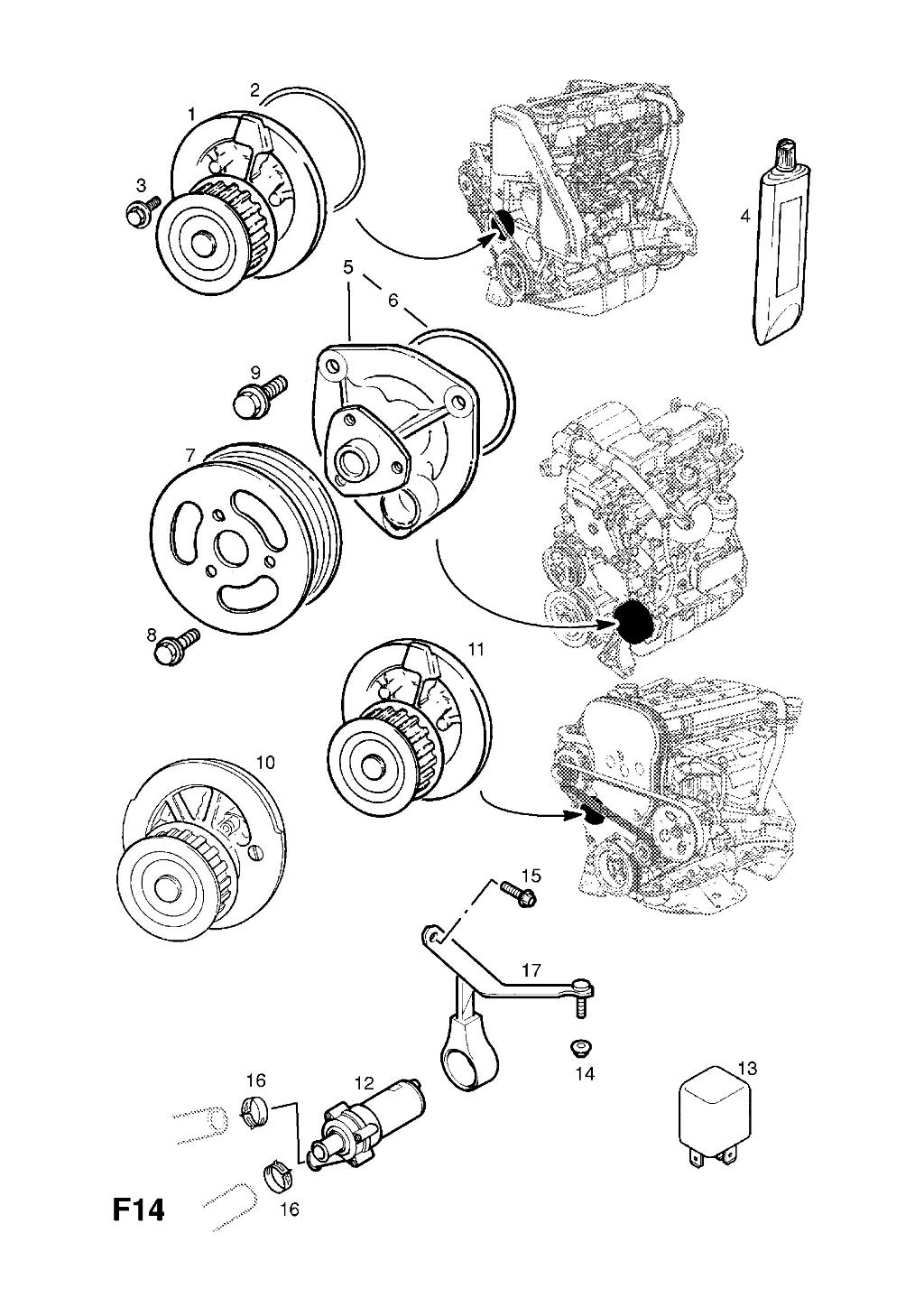 2
1
3
4
5
6
9
7
8
11
10
15
17
14
16
12
13
16
F14