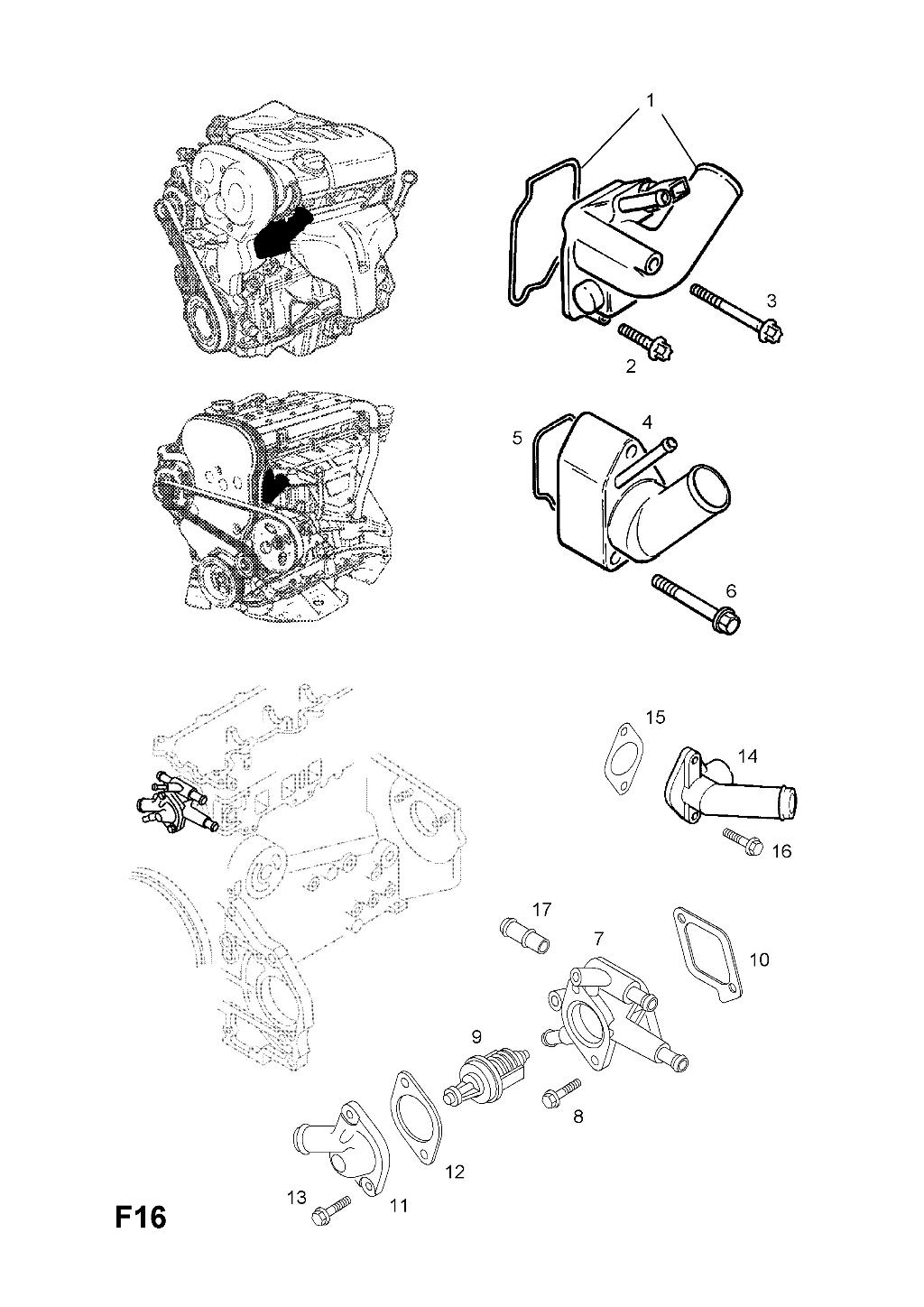 1
3
2
4
5
6
15
14
16
17
7
10
9
8
12
13
11
F16