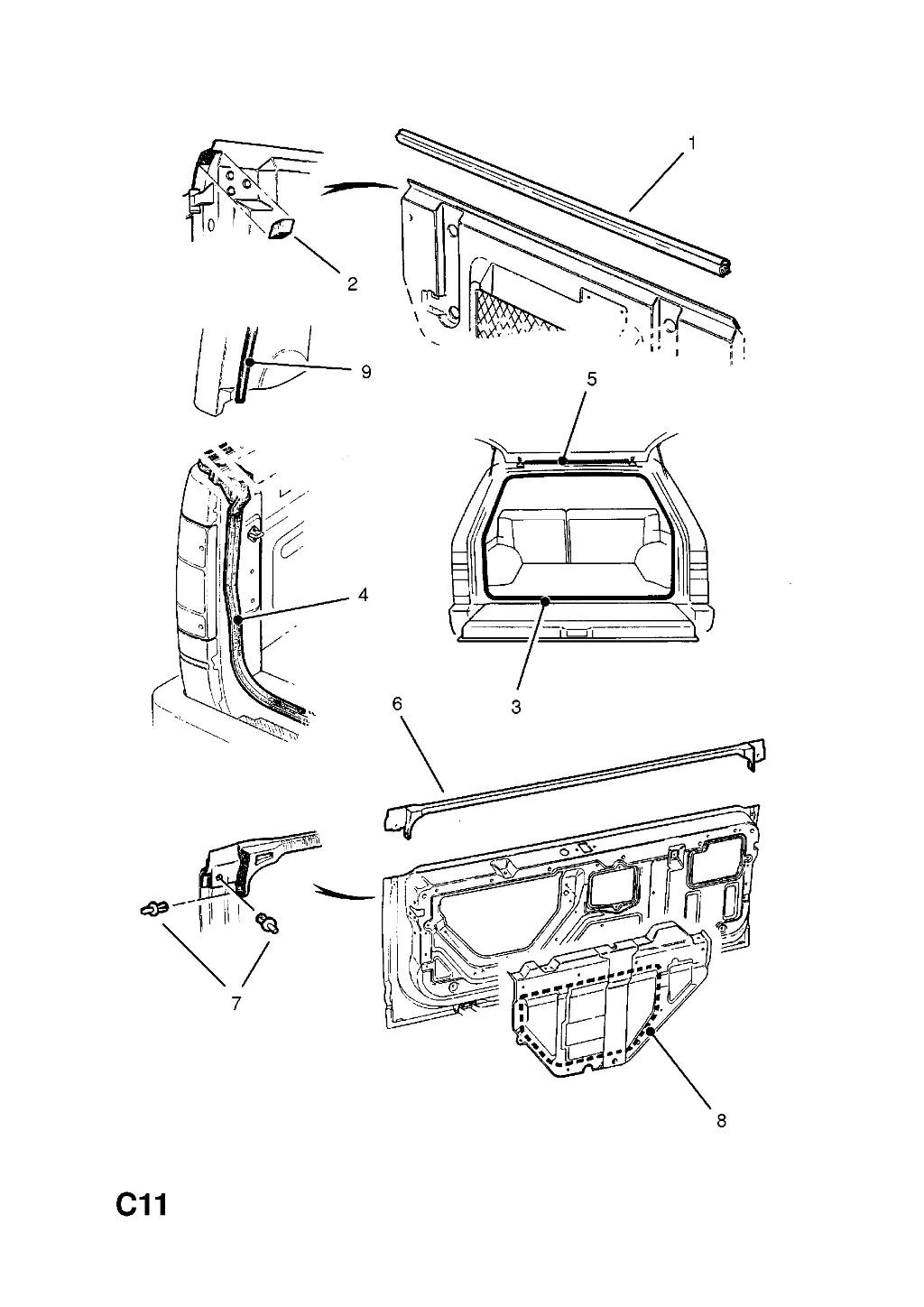 1
2
9
5
4
3
6
7
8
C11