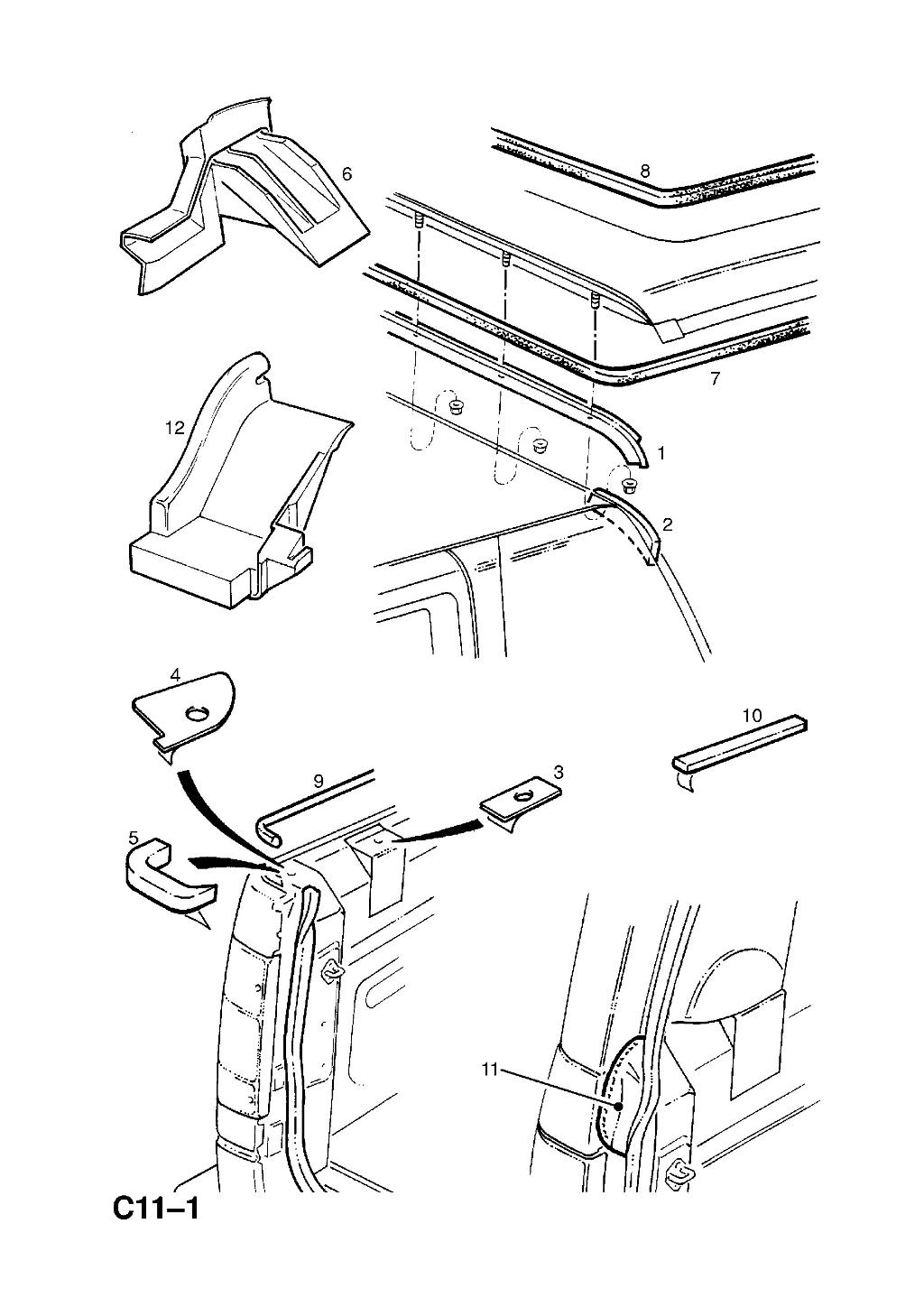 6
8
7
12
1
2
4
10
9
3
5
11
C11–1