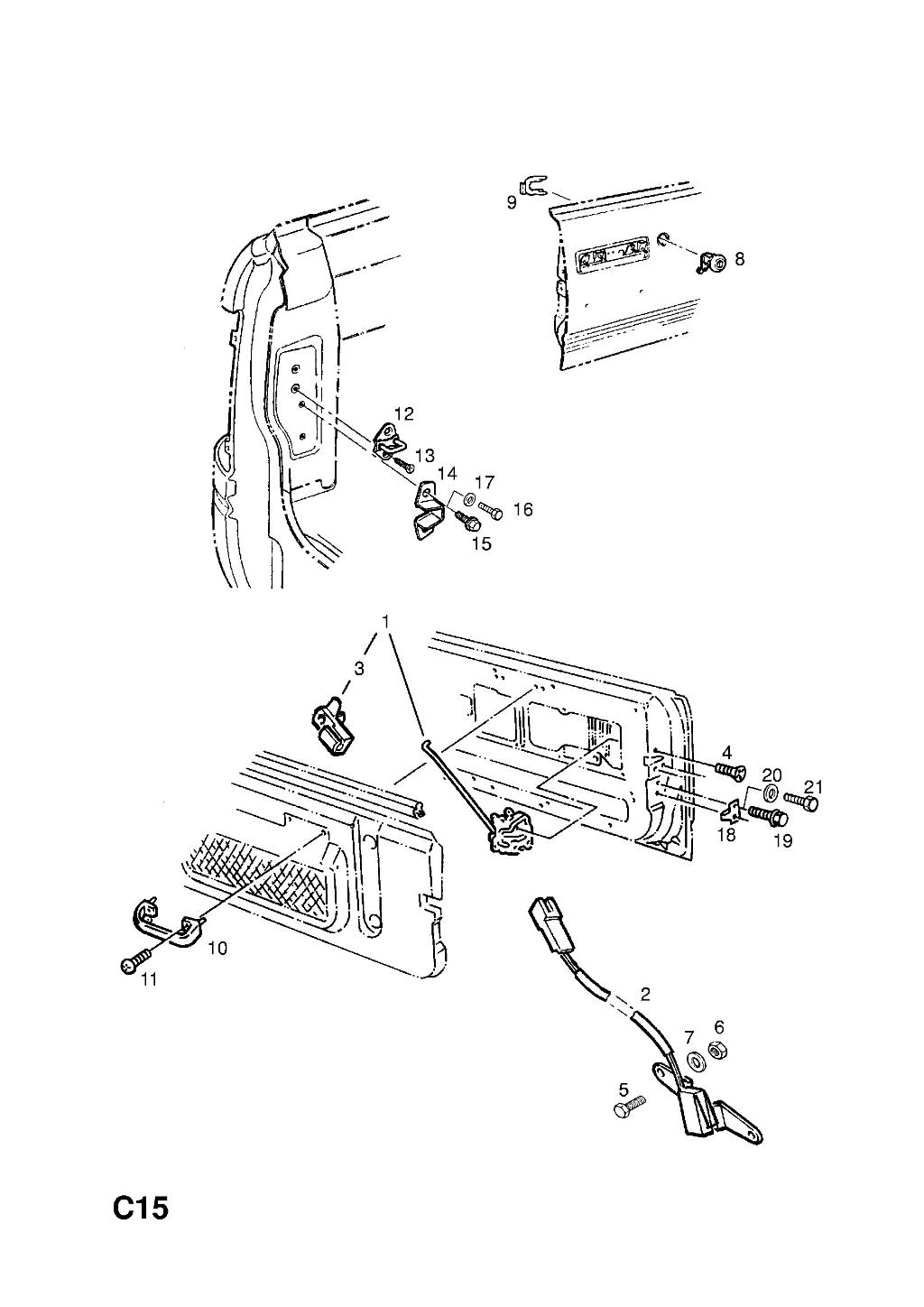 9
8
12
13
14
17
16
15
1
3
4
20
21
18
19
10
11
2
7
6
5
C15