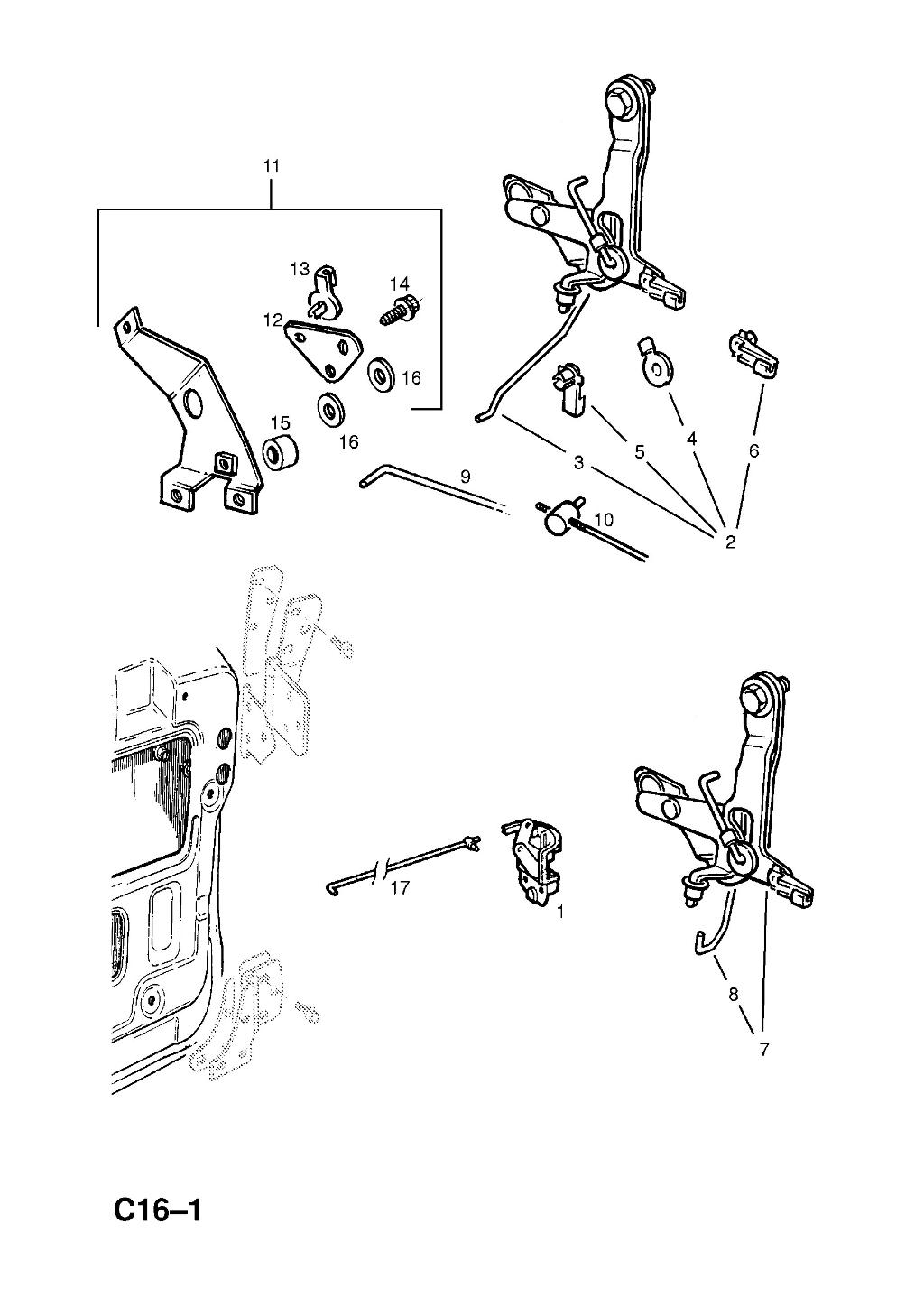 11
13
14
12
16
15
16
9
10
3
5
4
6
2
17
1
8
7

C16–1