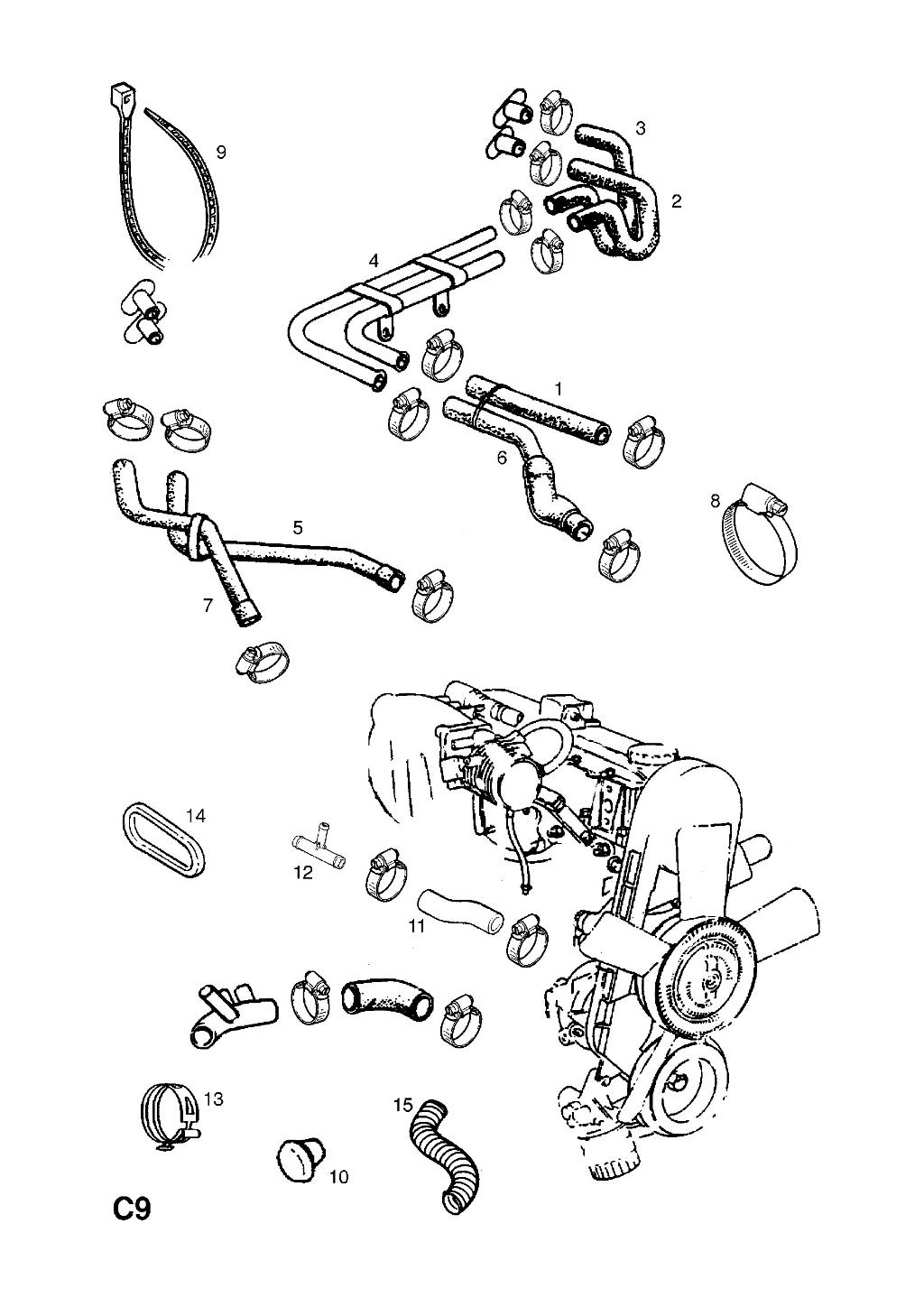 9
3
2
4
1
6
8
5
7
14
12
11
13
15
10
C9