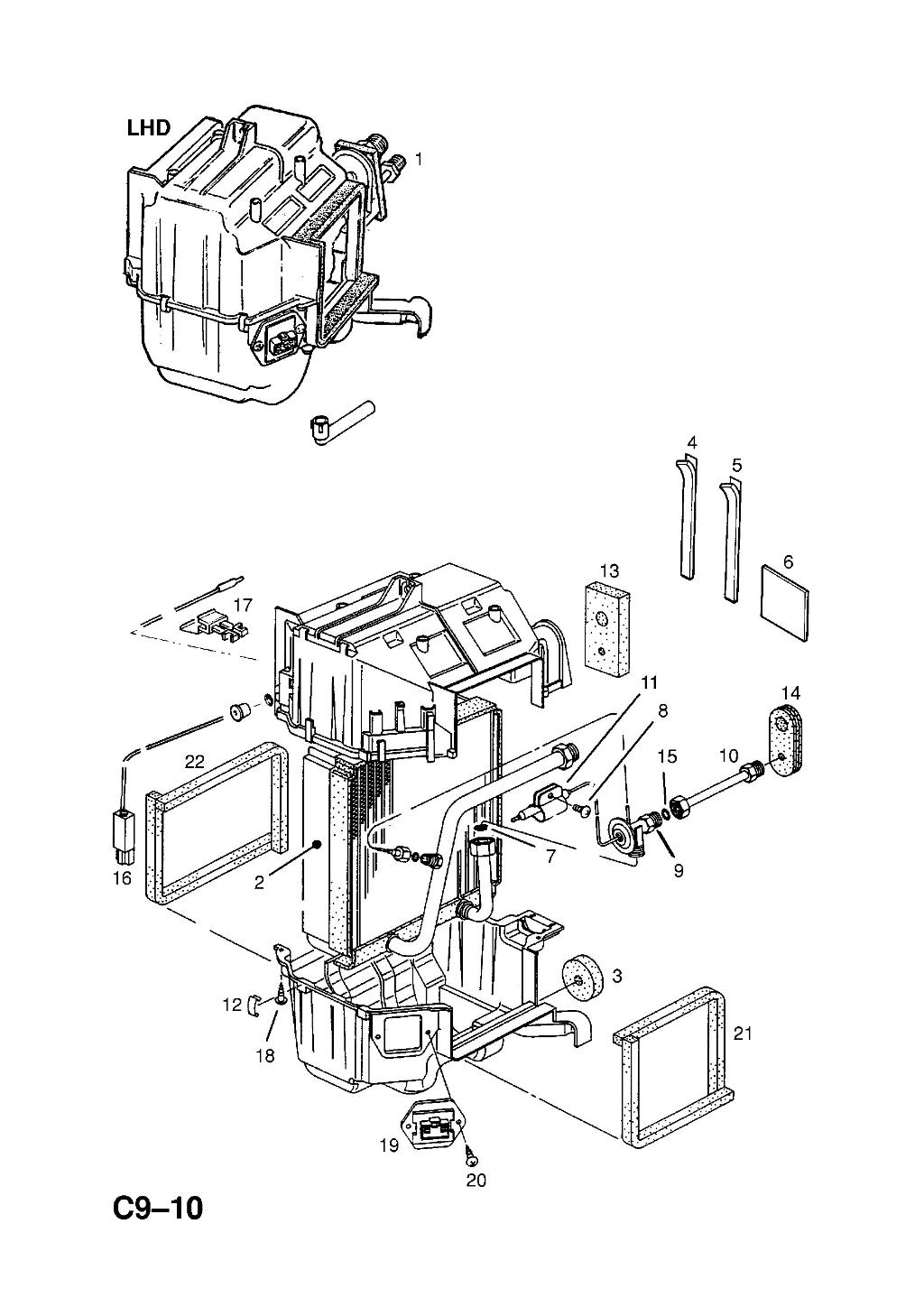 LHD

1

4

5

6

13

17

11

8

14

15

10

22

7

9

16

2

3

12

18

21

19

20

C9–10