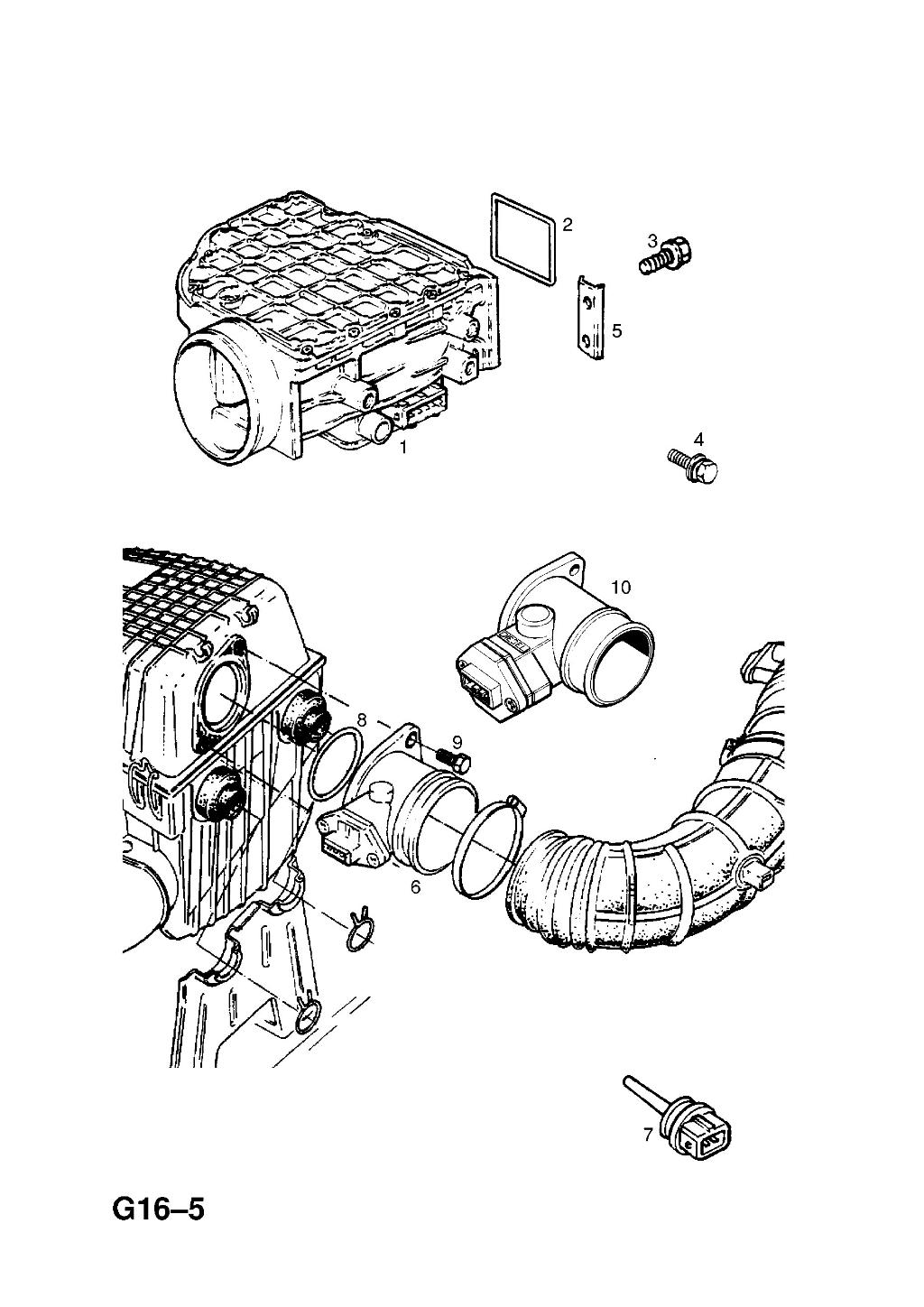 2
3
5
1
4
10
8
9
6
7
G16–5