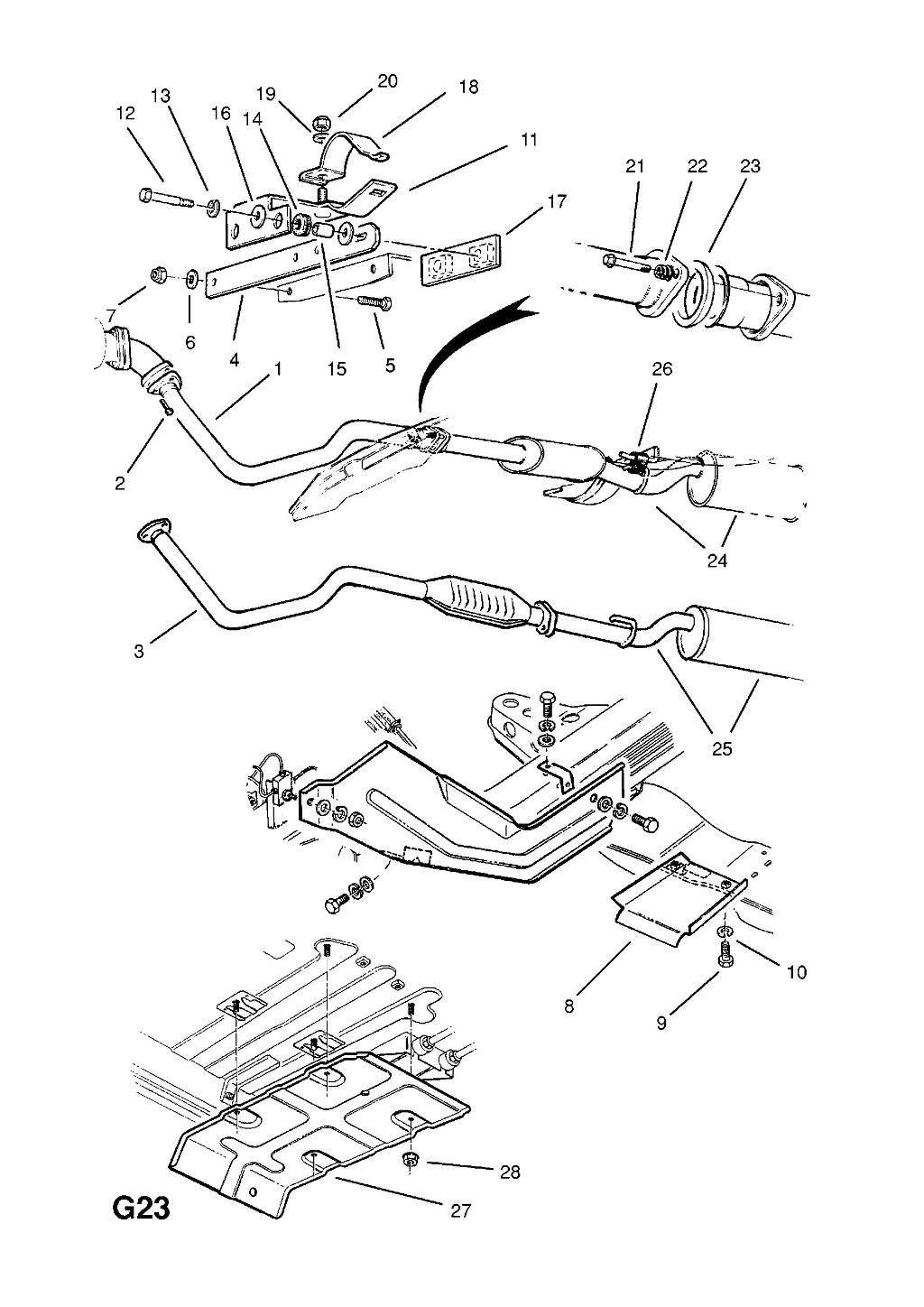 20
19
18
13
12
16
14
11
21
22
23
17
7
6
4
15
5
1
26
2
24
3
25
10
8
9
28
27
G23