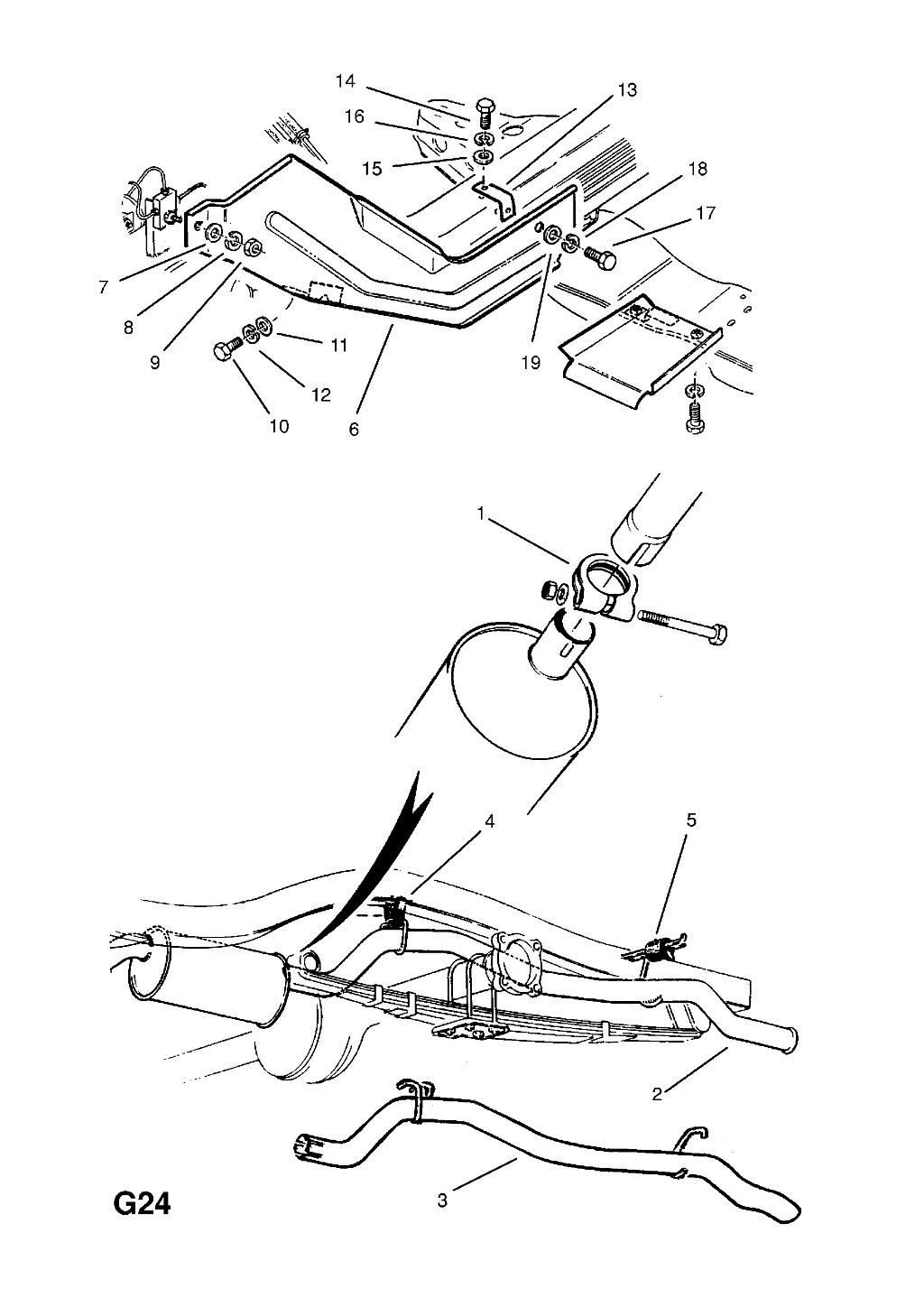 14
13
16
15
18
17
7
8
9
19
11
12
10
6
1
4
5
2
3
G24