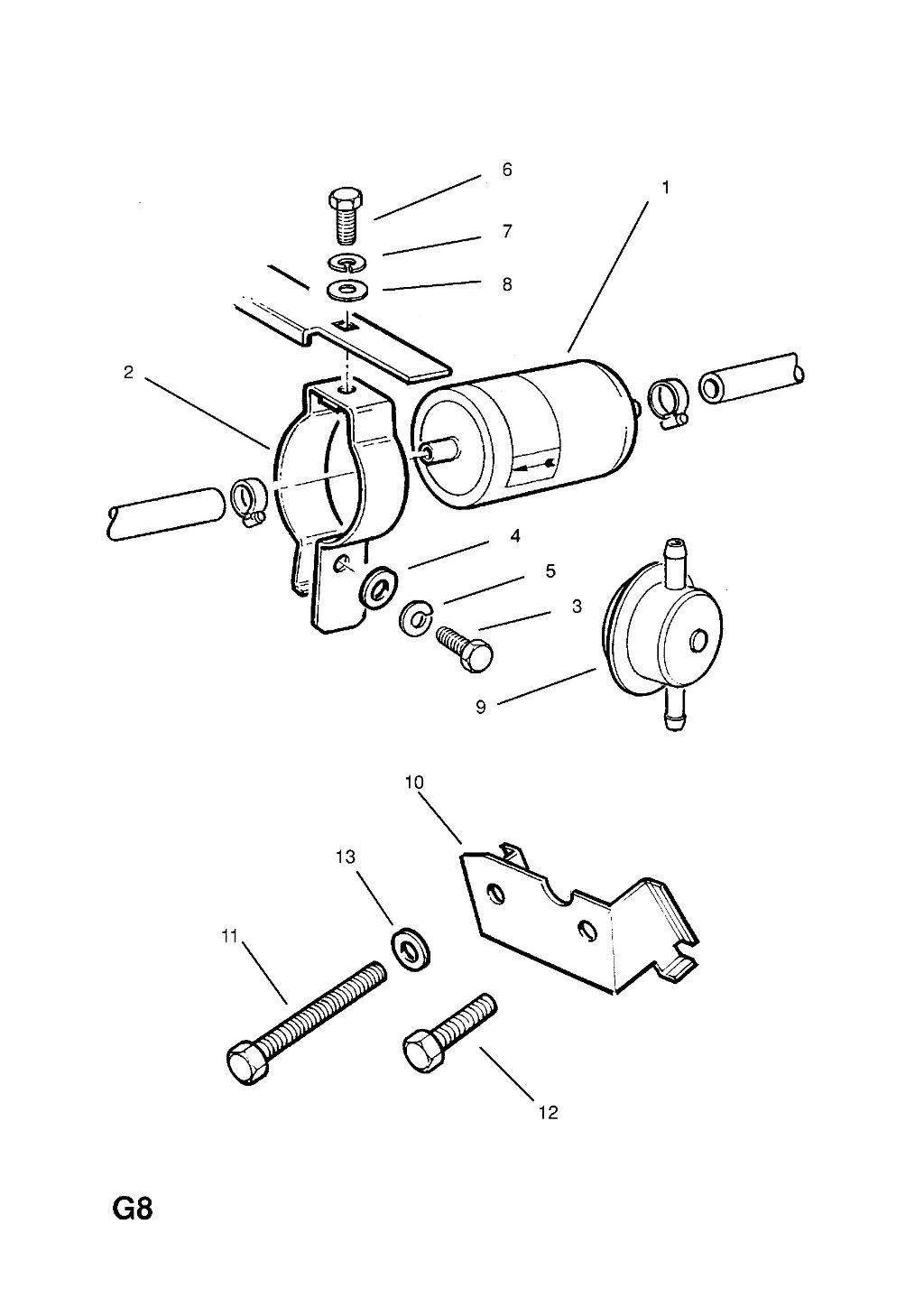 6
1
7
8
2
4
5
3
9
10
13
11
12
G8