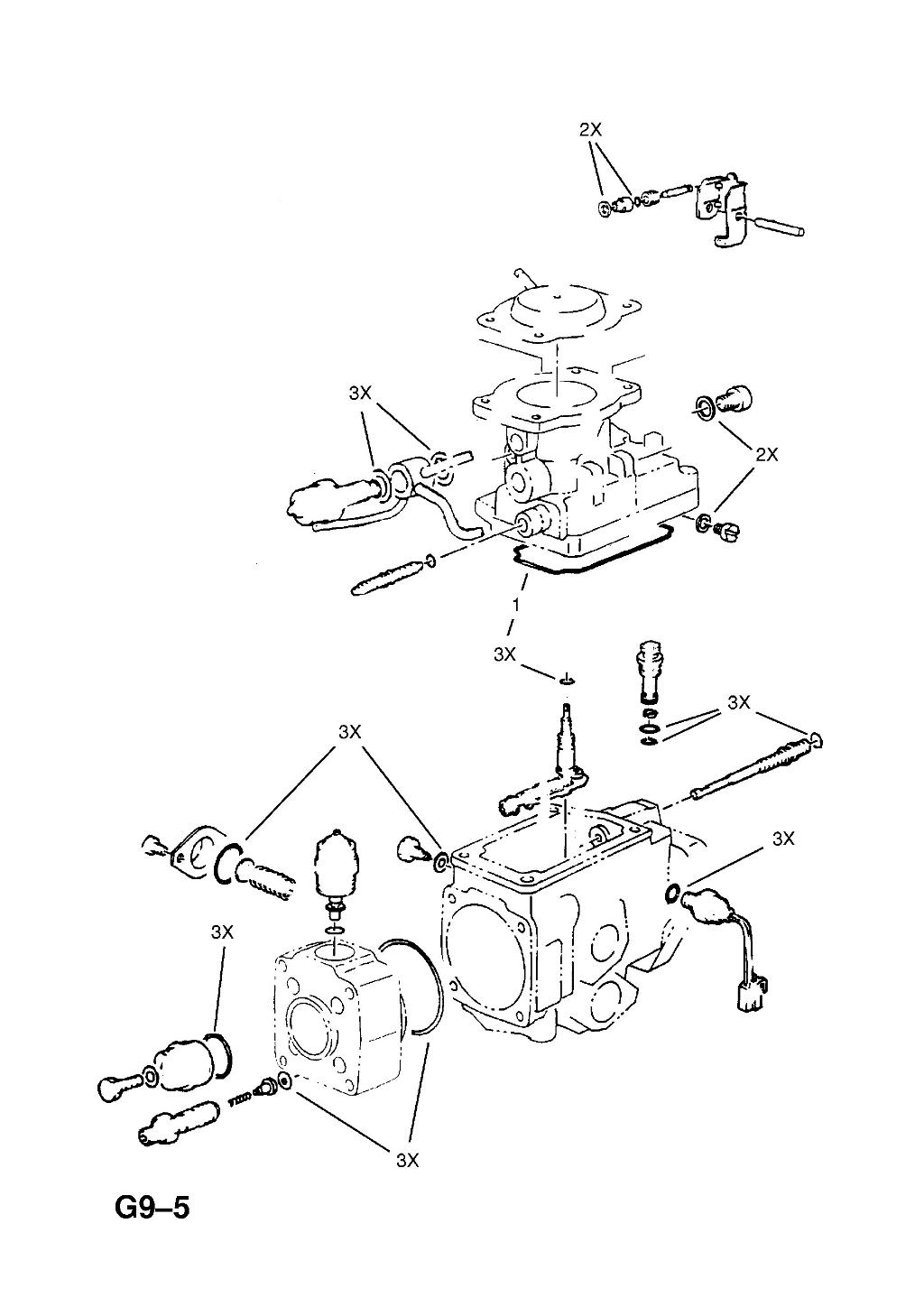 2X

3X

2X

1

3X

3X

3X

3X

3X

3X

G9–5