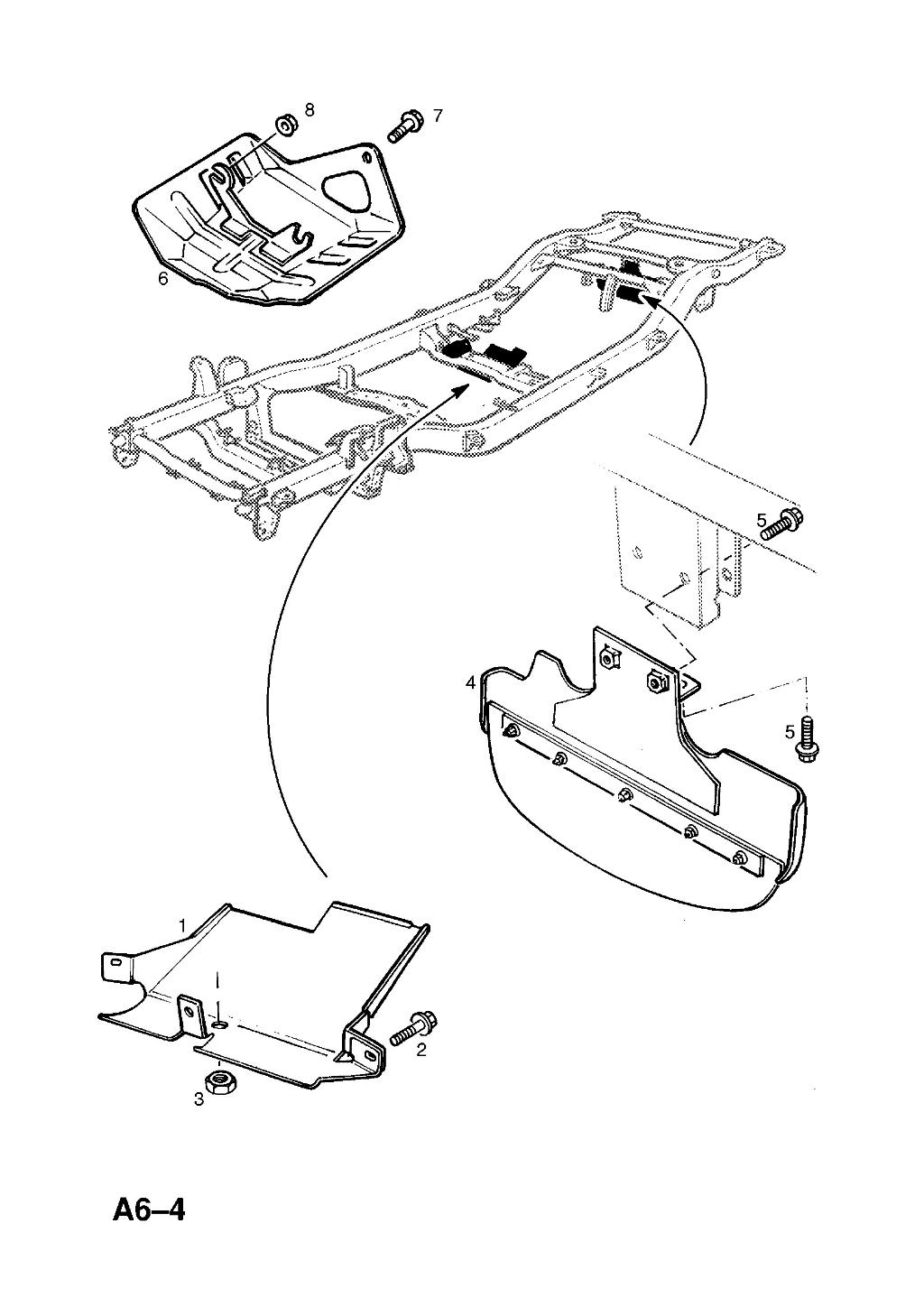 8
7
6
5
4
5
1
2
3
A6–4