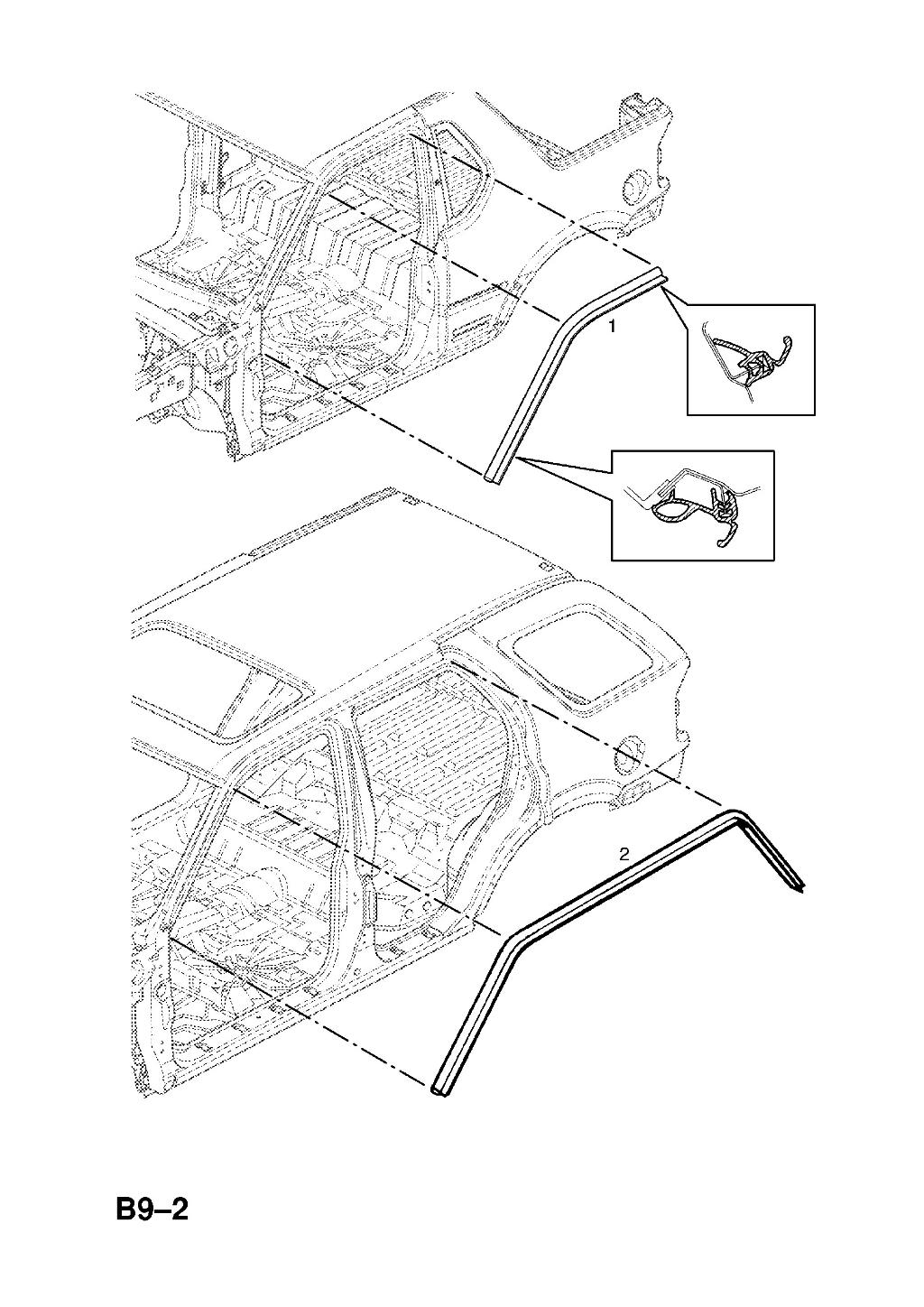 1

2

B9–2