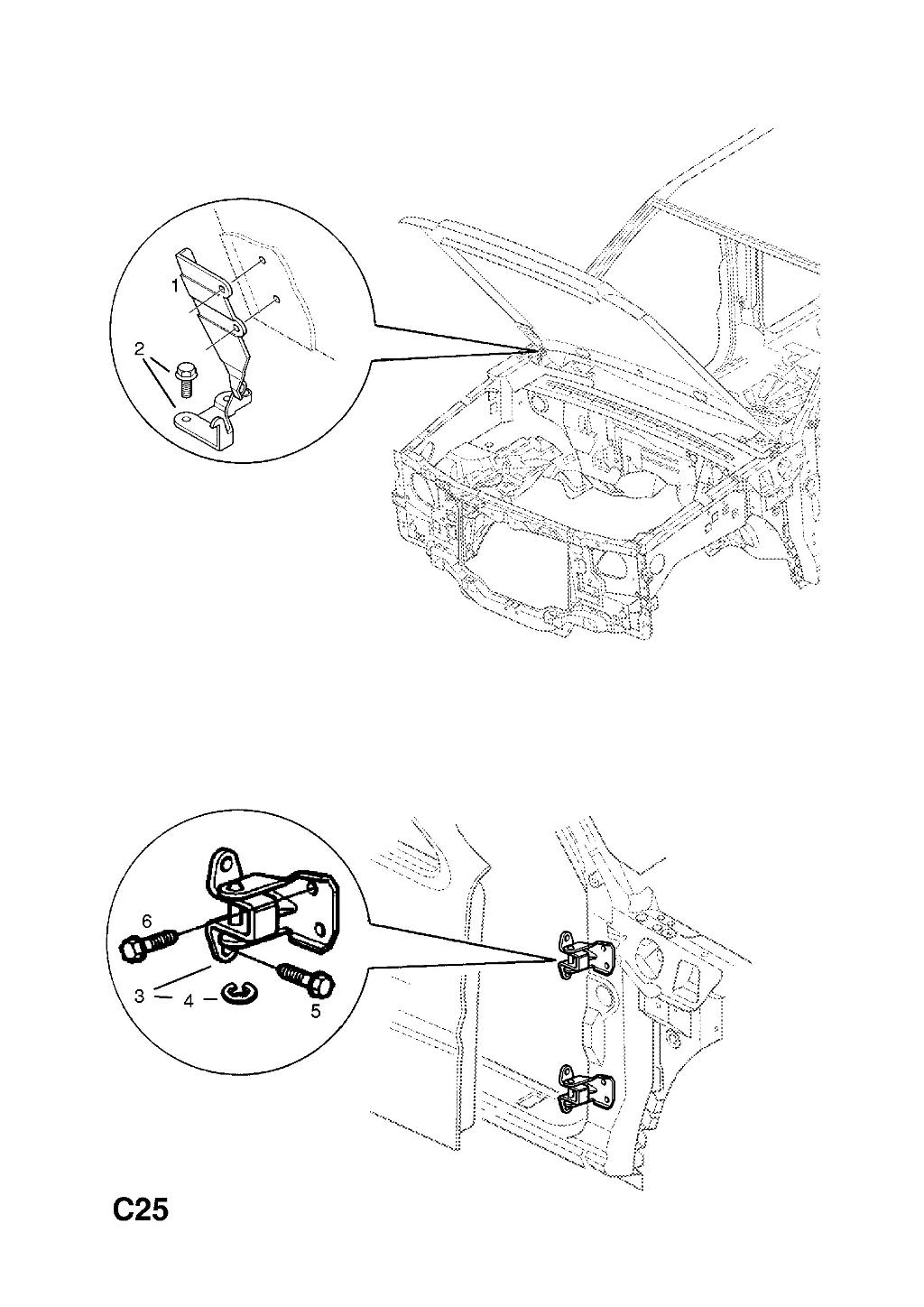 1
2
6
3
4
5
C25