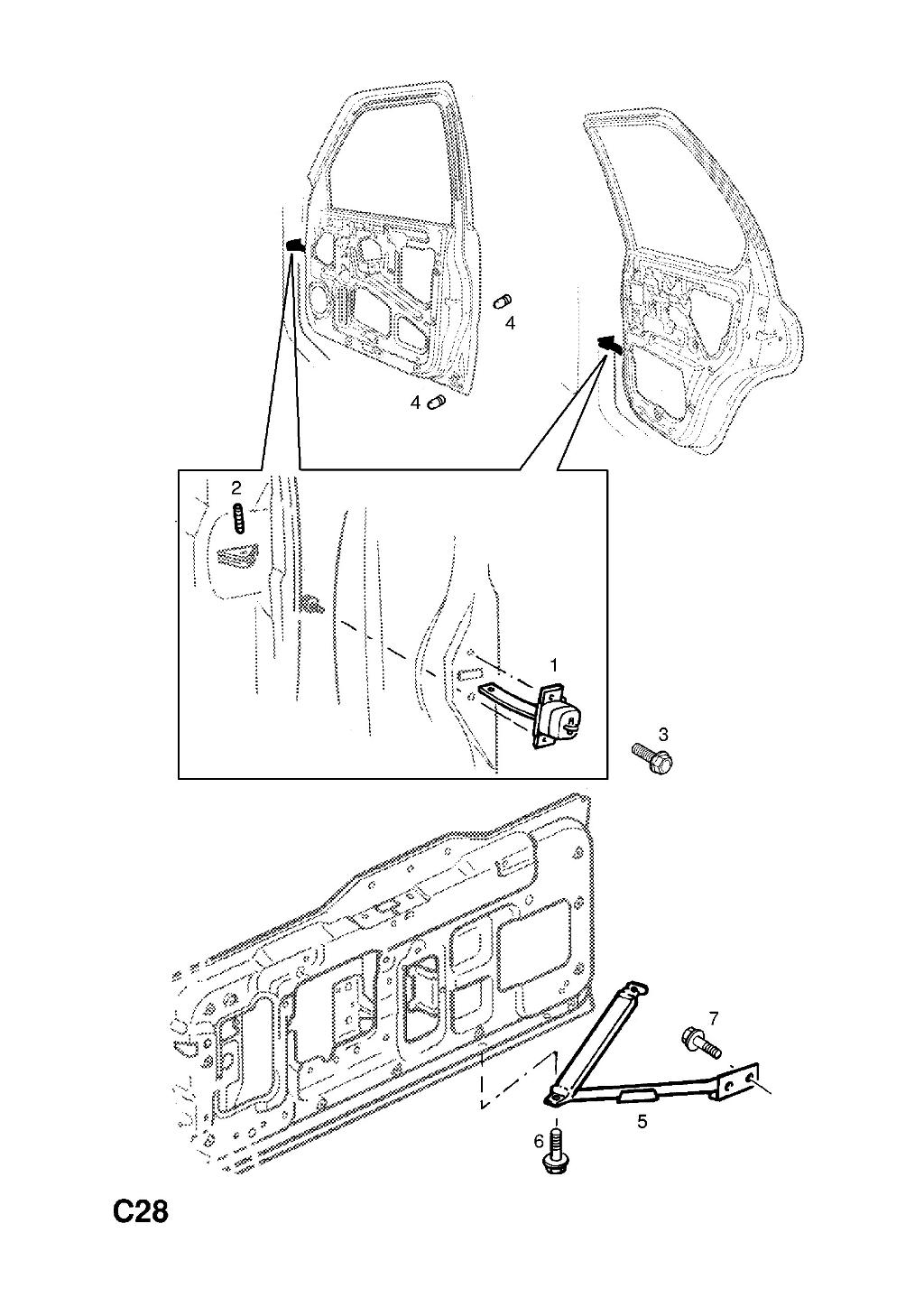 4
4
2
1
3
7
5
6
C28