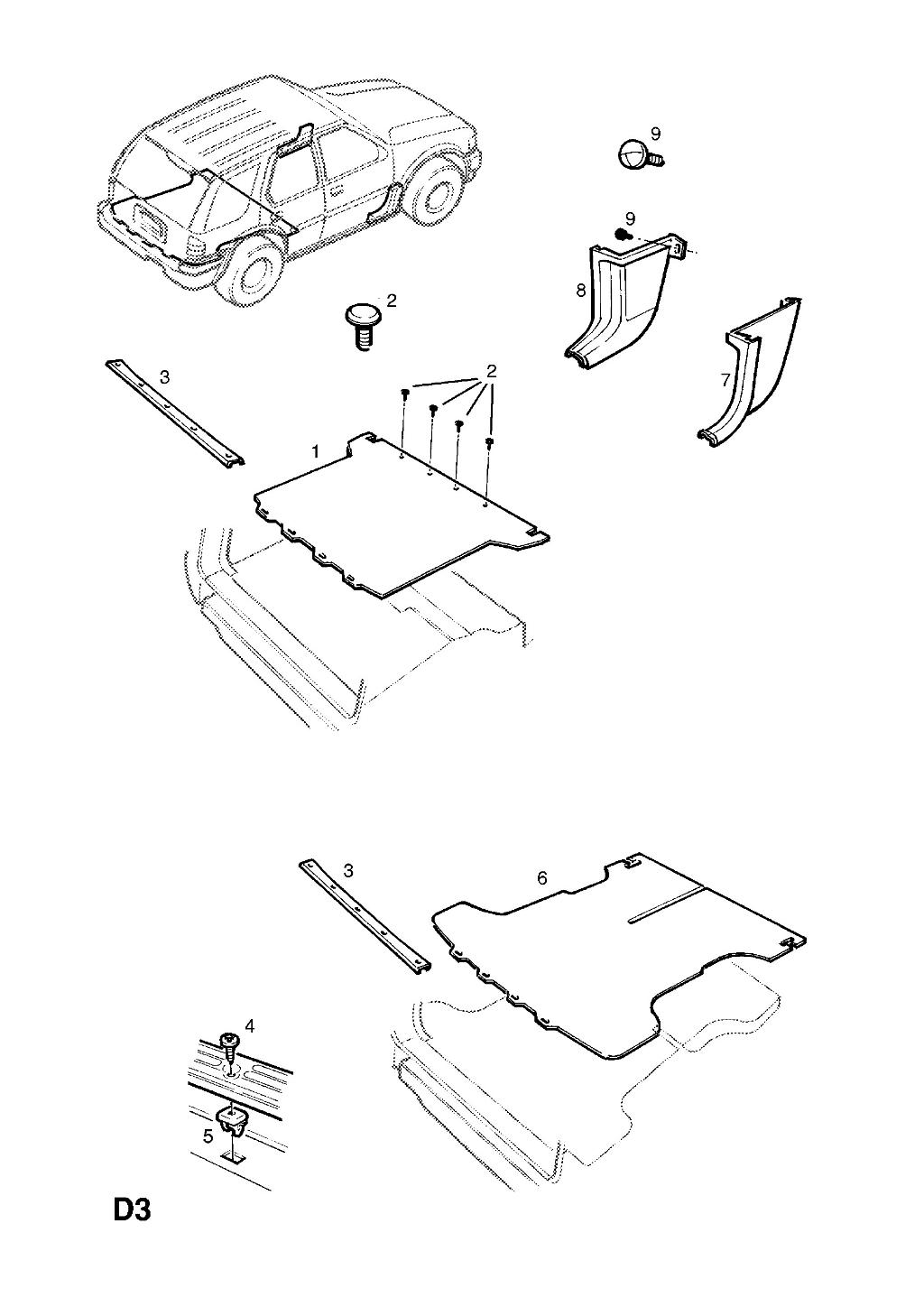 9
9
8
7
2
3
2
1
3
6
4
5
D3