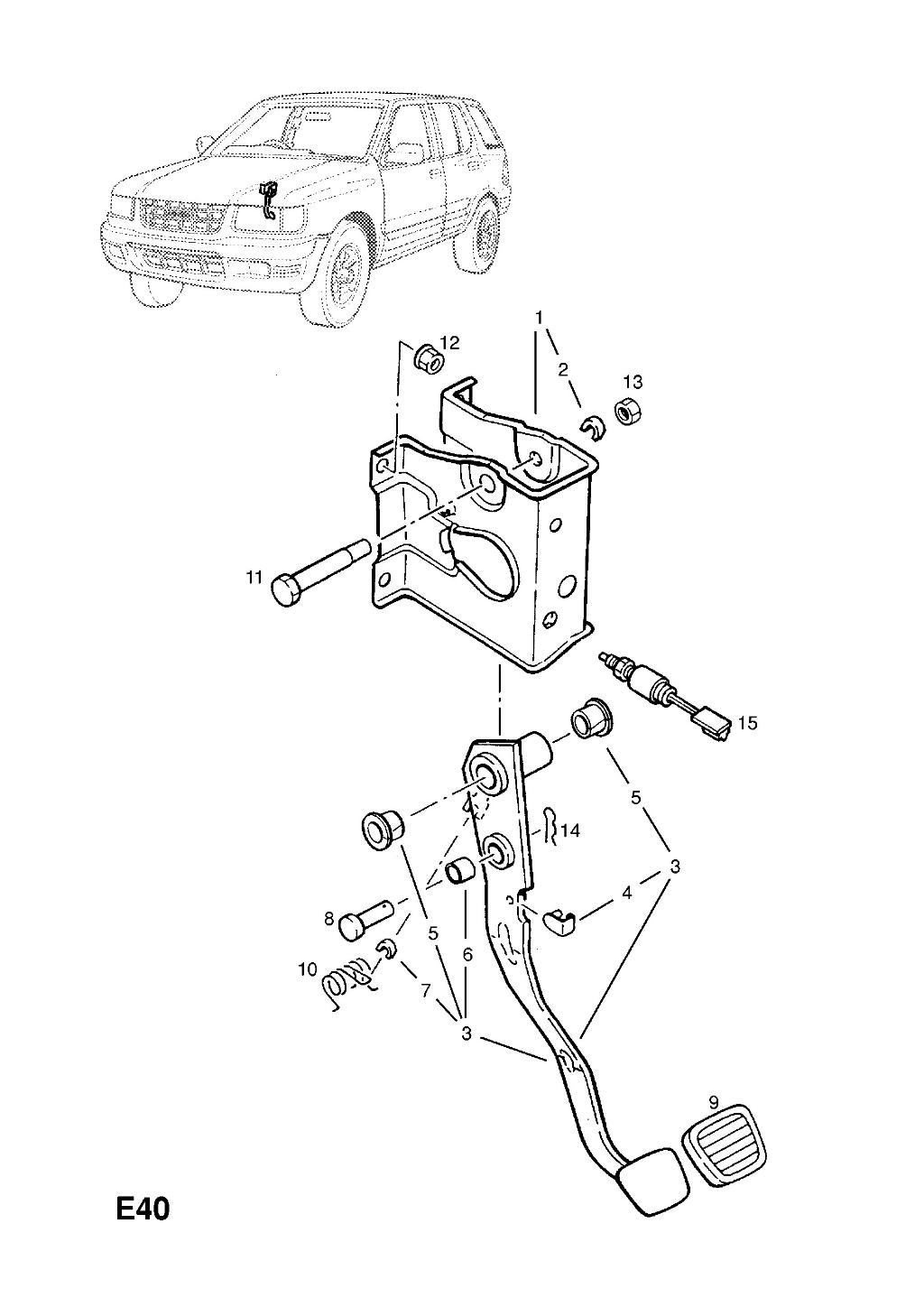 1
12
2
13
11
15
5
14
3
4
8
5
6
10
7
3
9
E40