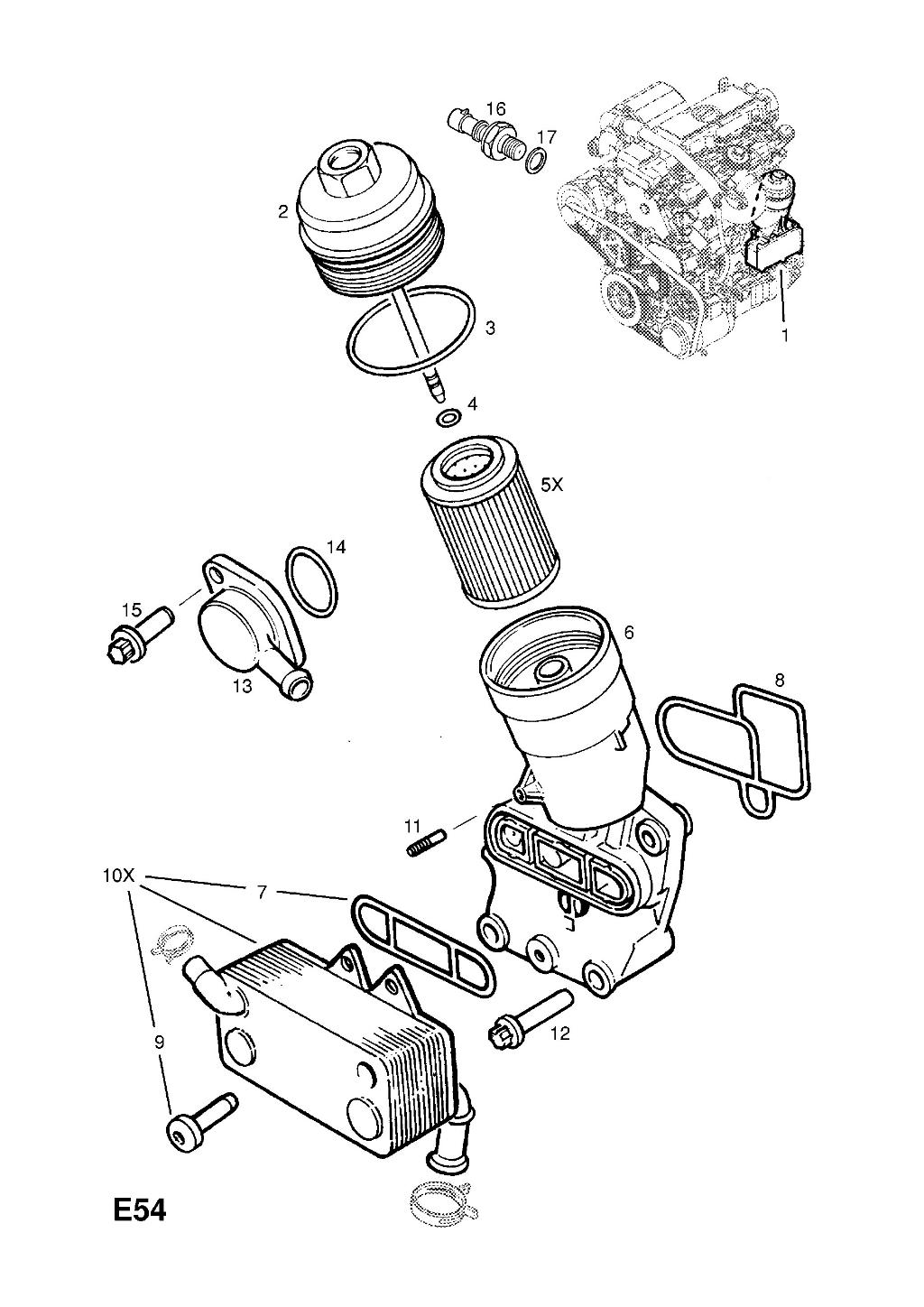 16
17
2
3
1
4
5X
14
15
13
6
8
11
10X
7
12
9
E54