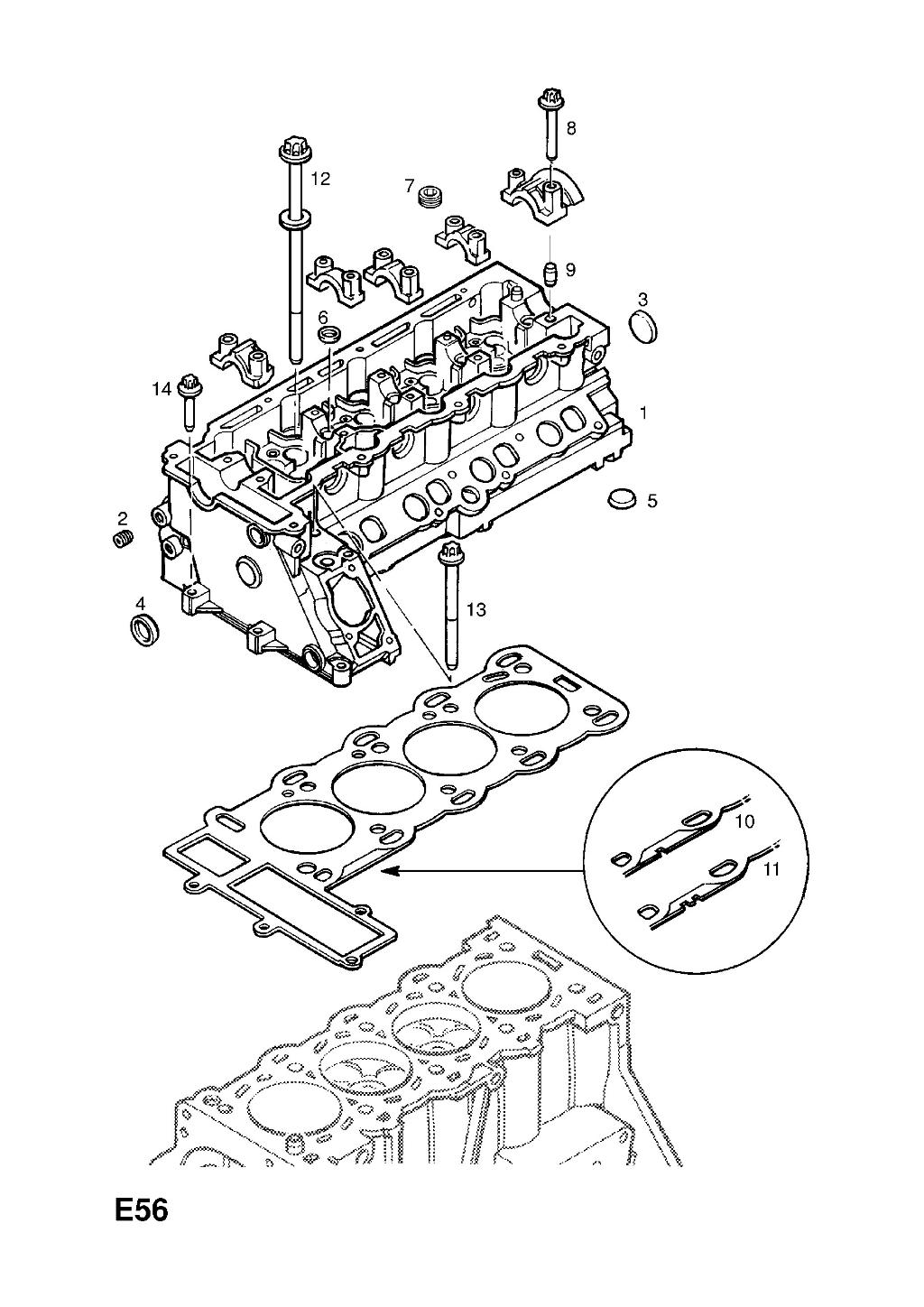 8
12
7
9
3
6
14
1
5
2
13
4
10
11
E56