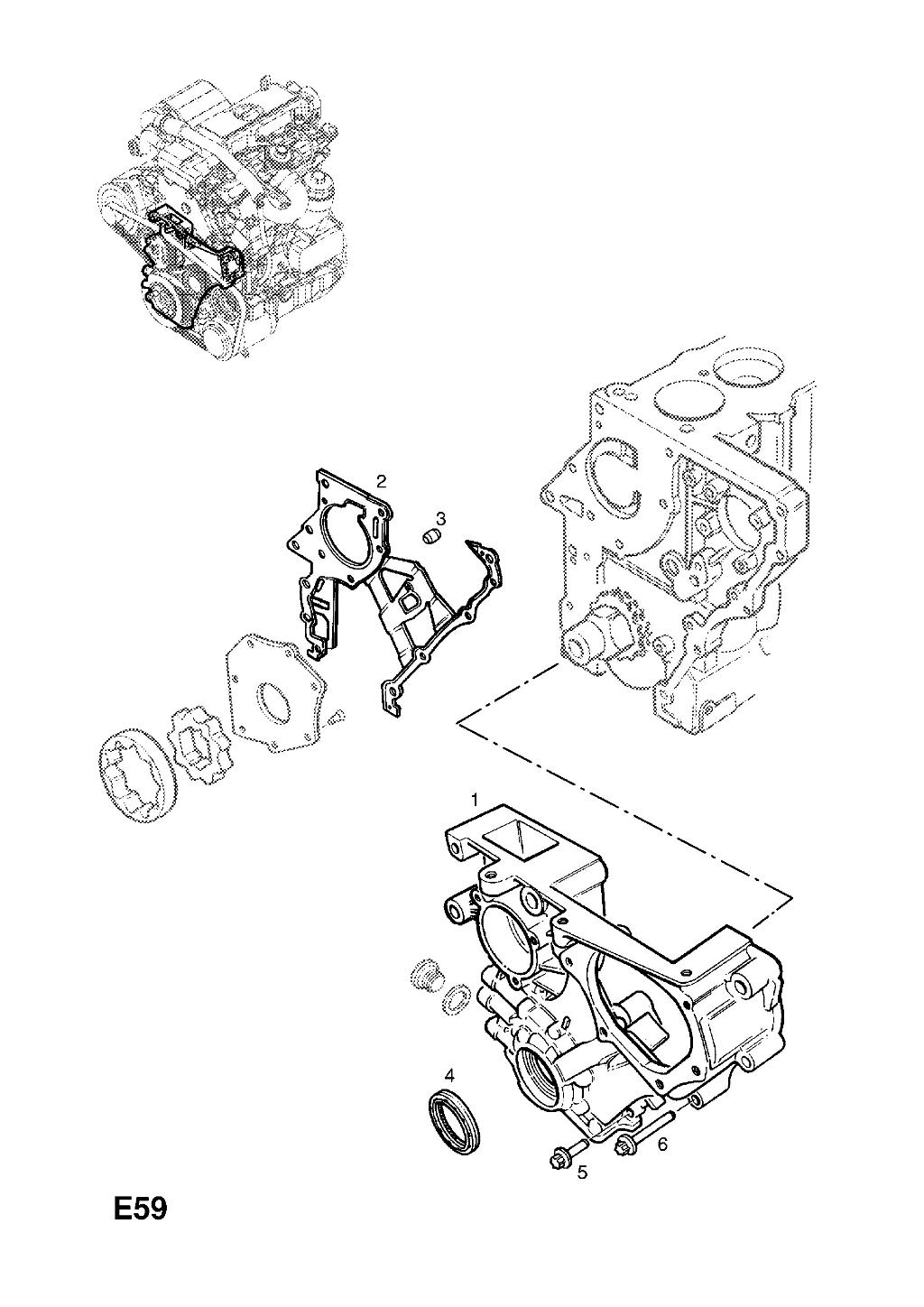 2
3
1
4
5
6
E59