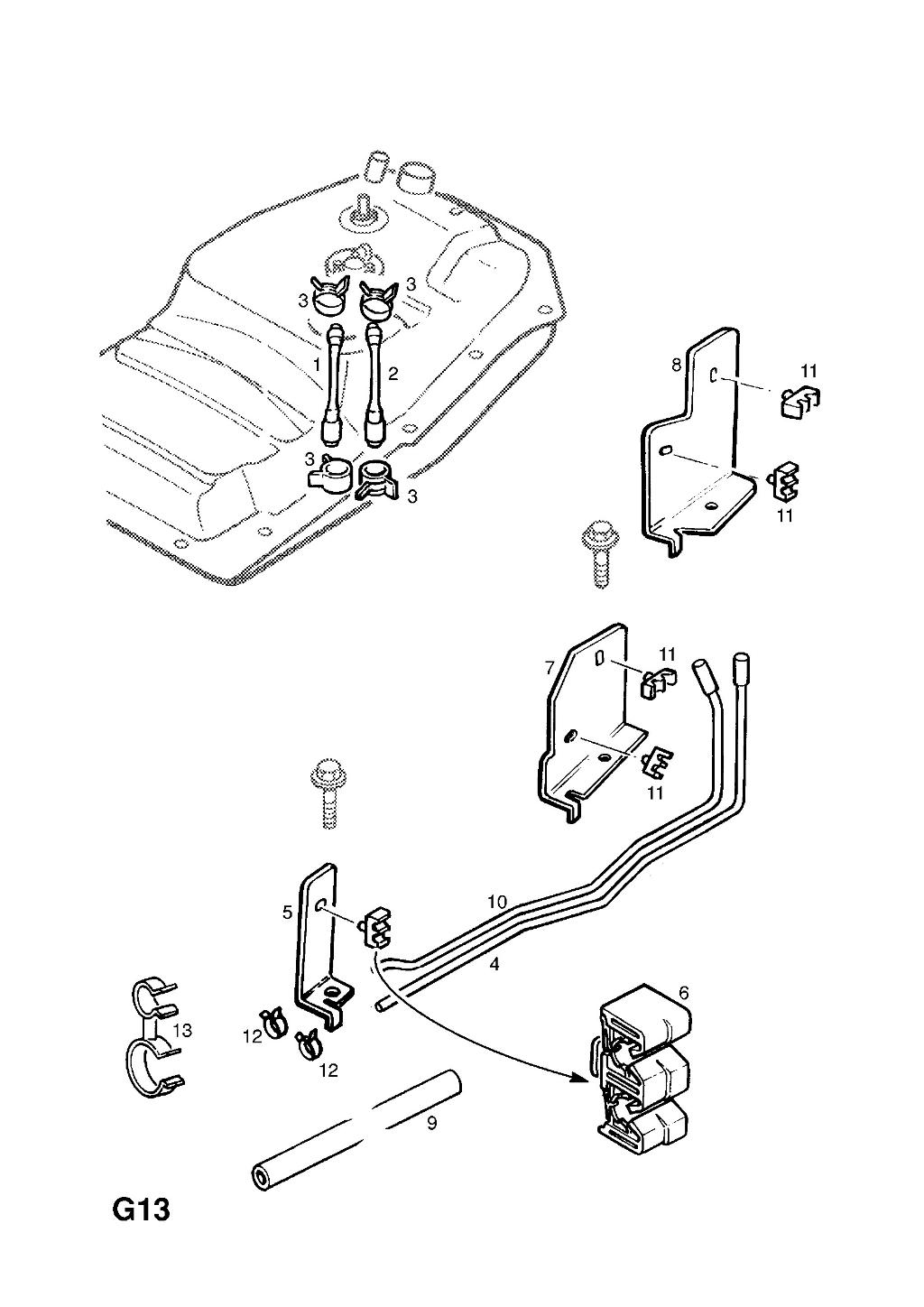 3
3
1
2
3
3
8
11
11
7
11
11
10
5
4
6
13
12
12
9
G13