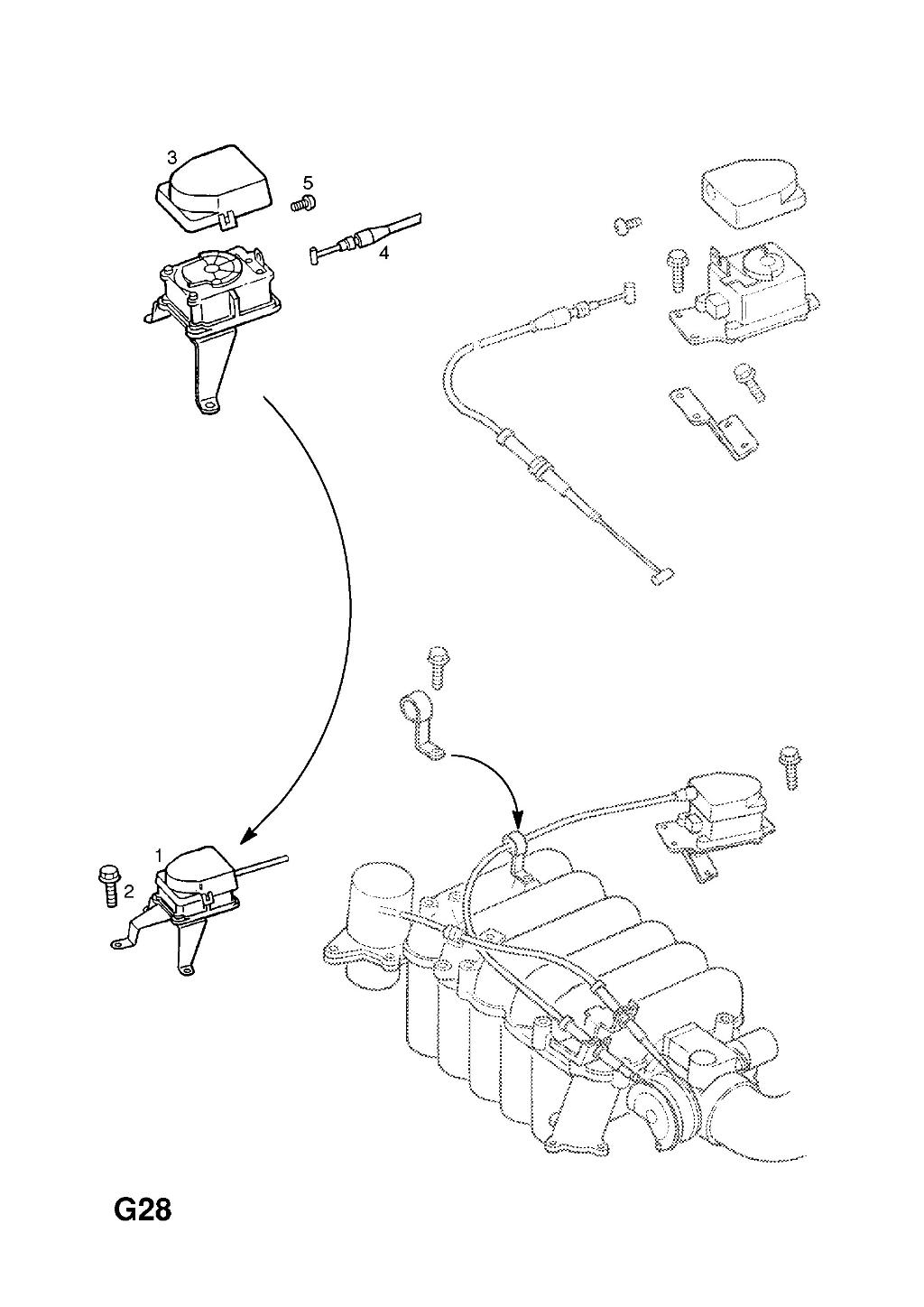 3
5
4
1
2
G28