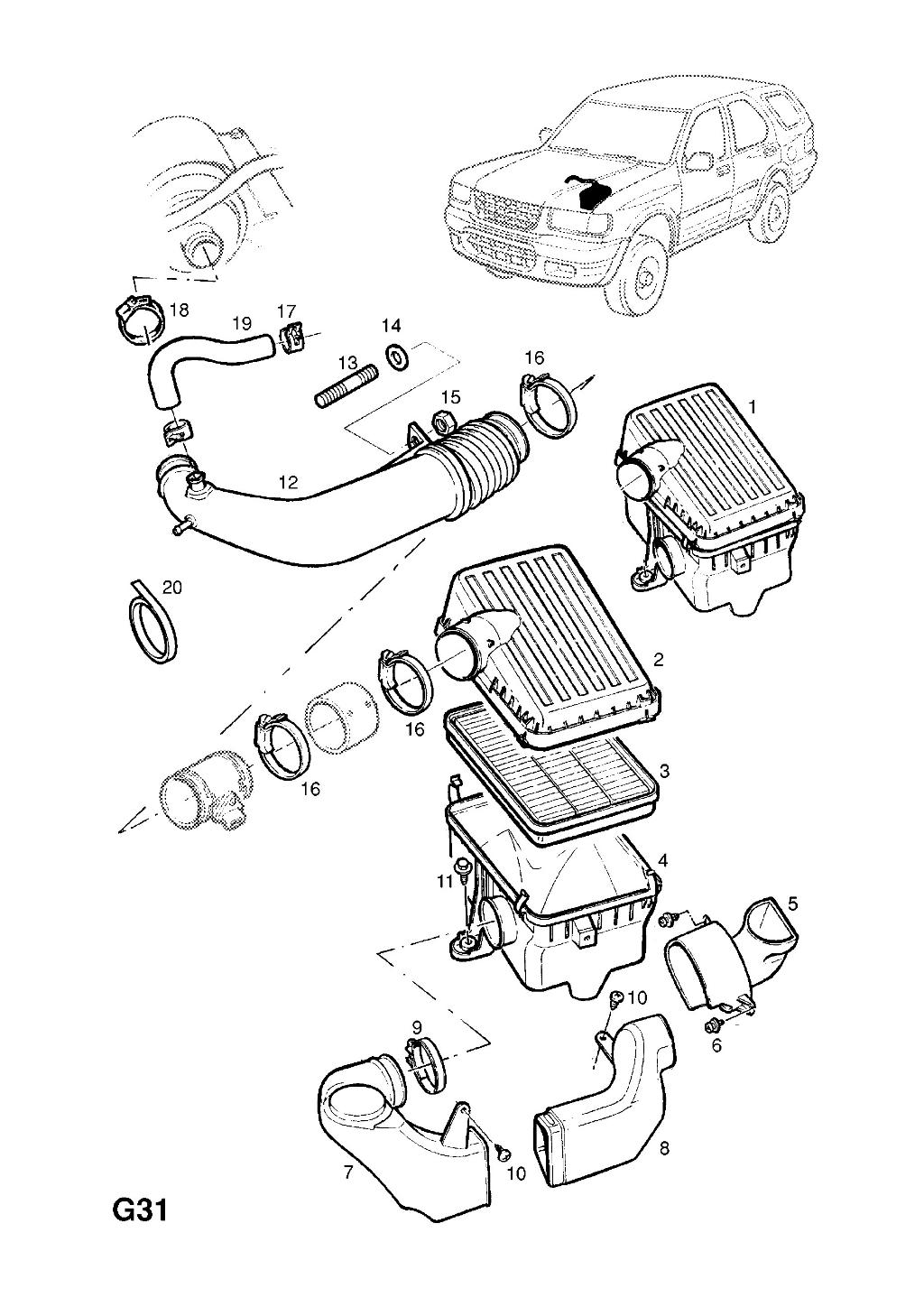 18
19
17
14
13
16
15
1
12
20
2
16
16
3
4
11
5
10
6
9
7
10
8
G31