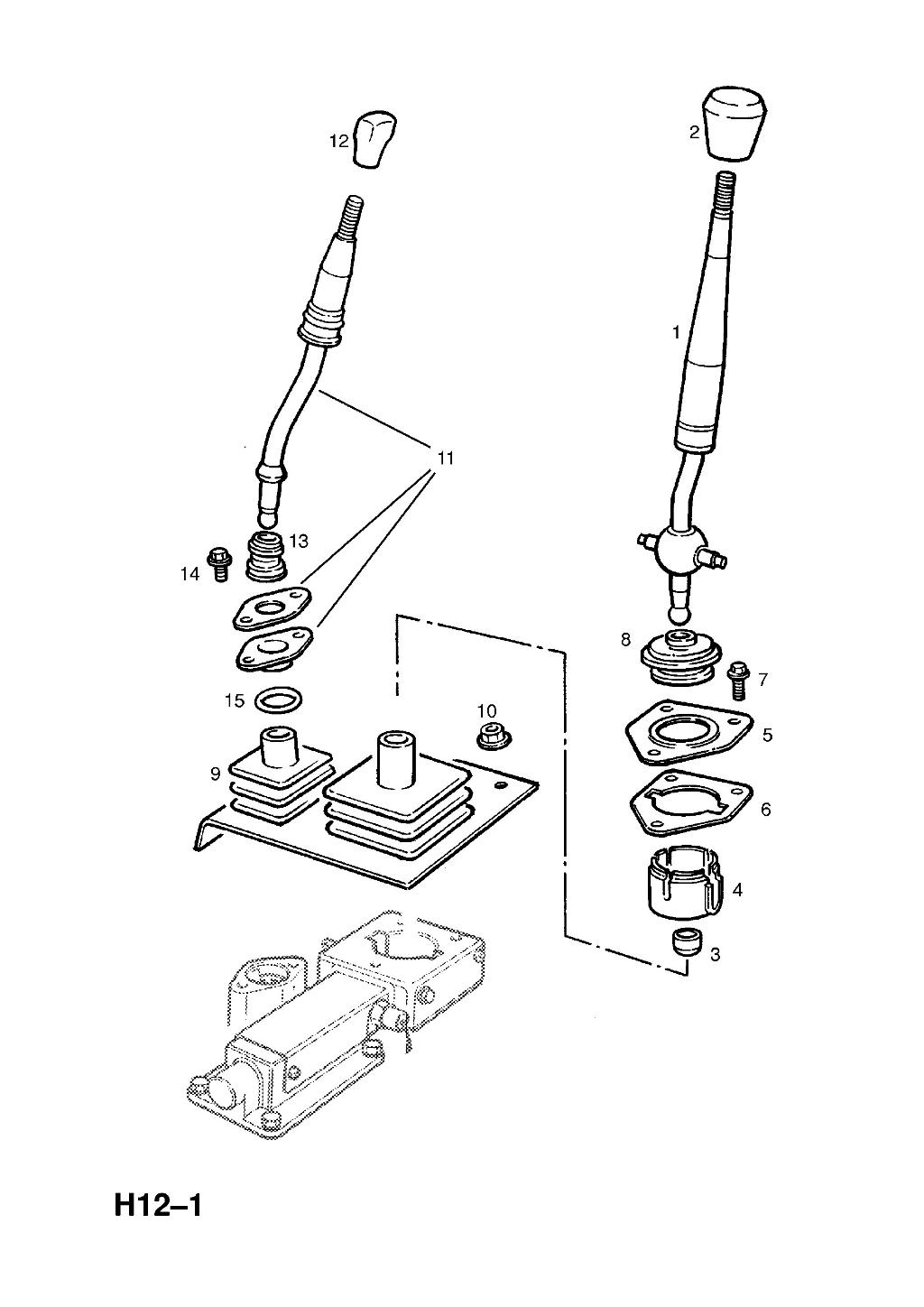 12
2
1
11
13
14
8
7
15
10
5
9
6
4
3
H12–1