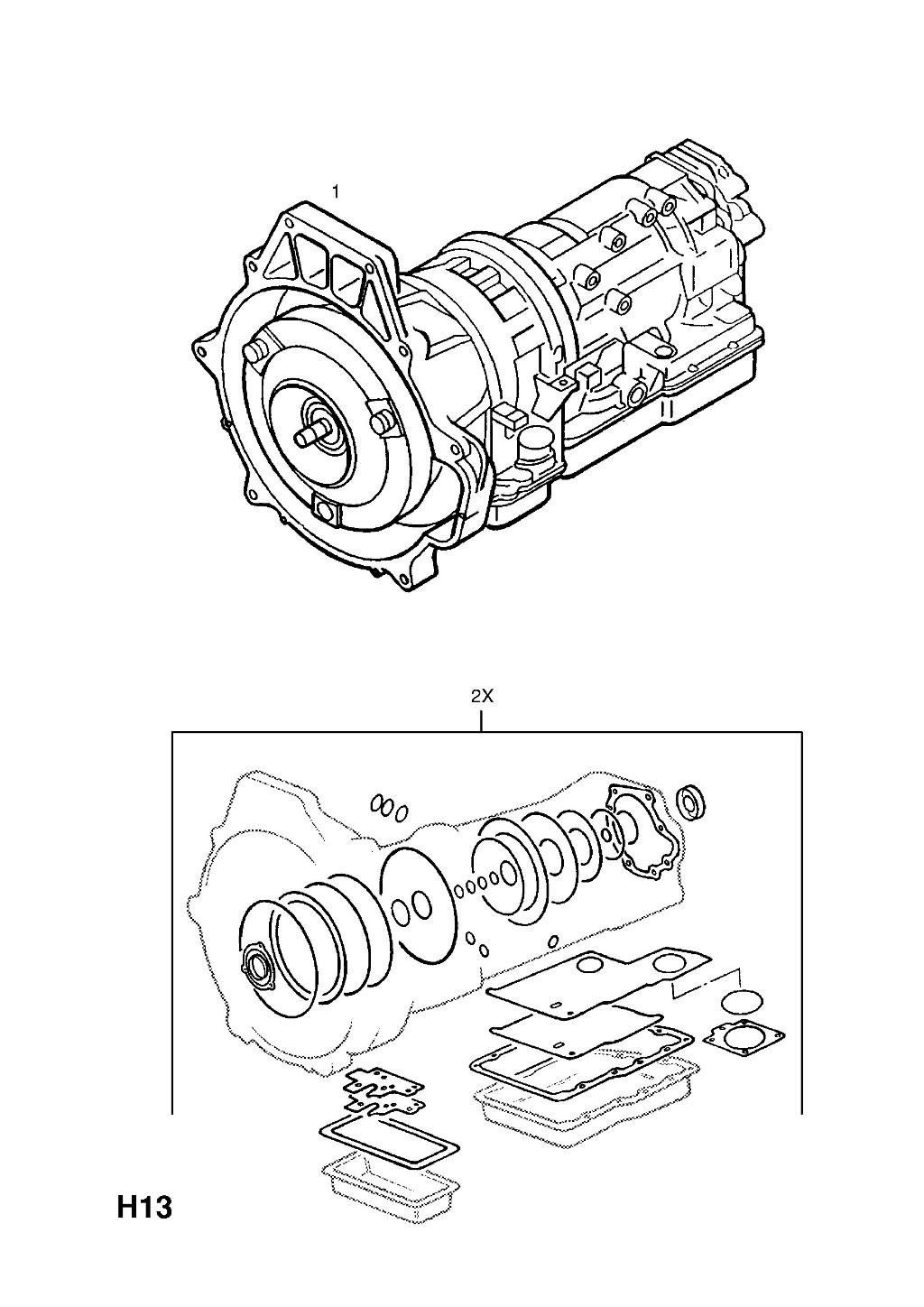 1

2X

H13