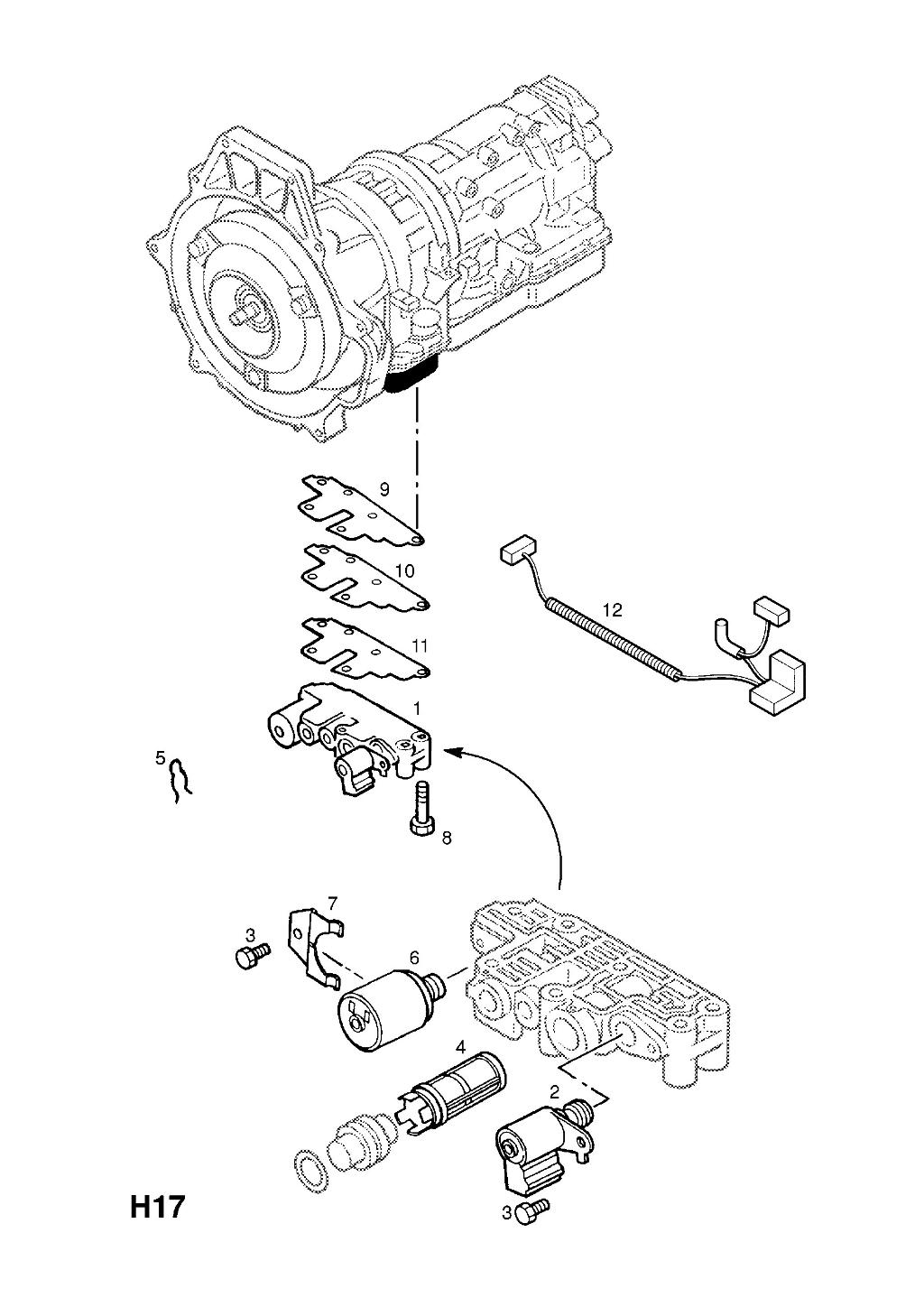 9
10
12
11
1
5
8
7
3
6
4
2
3
H17