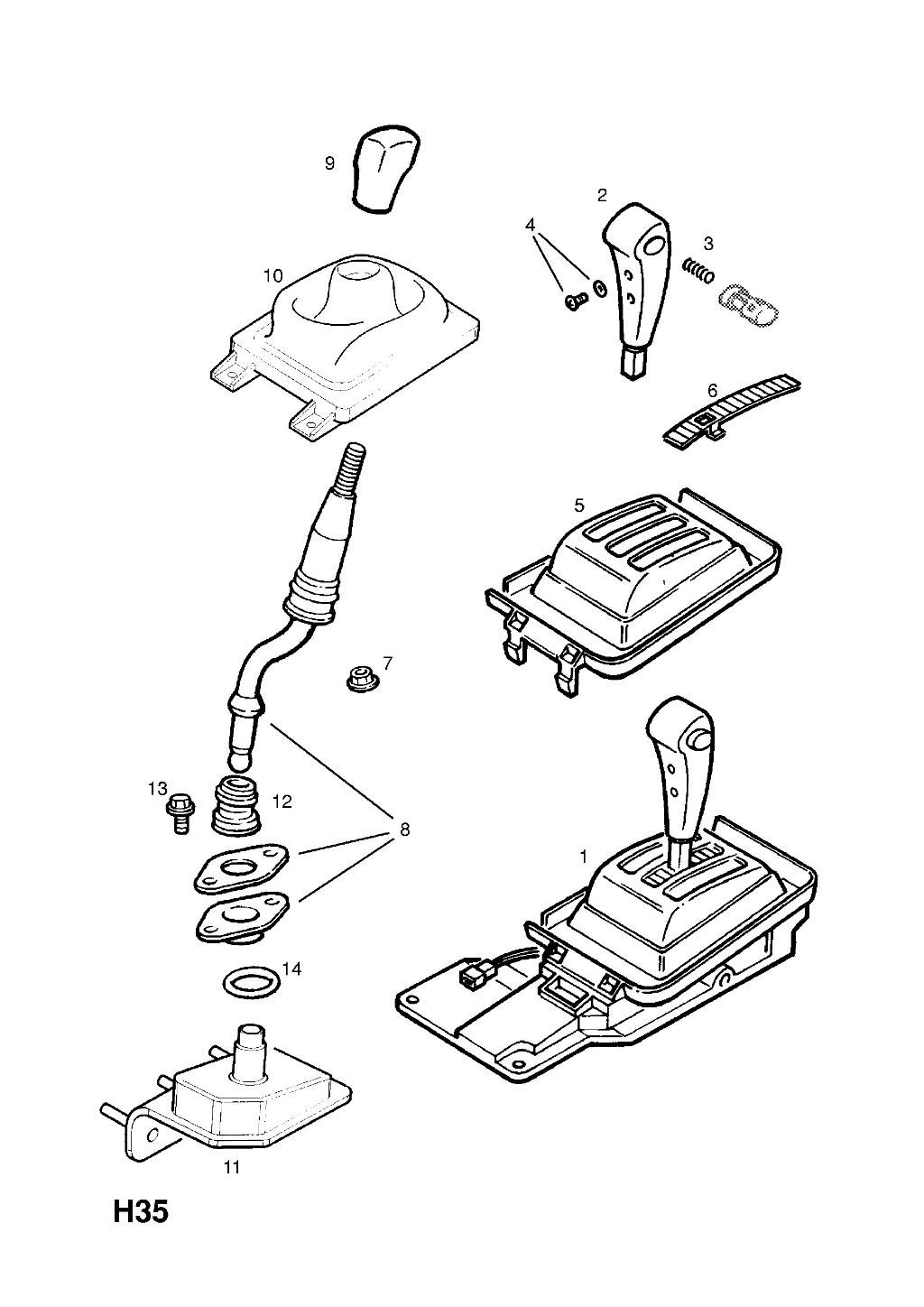 9
2
4
3
10
6
5
7
13
12
8
1
14
11
H35