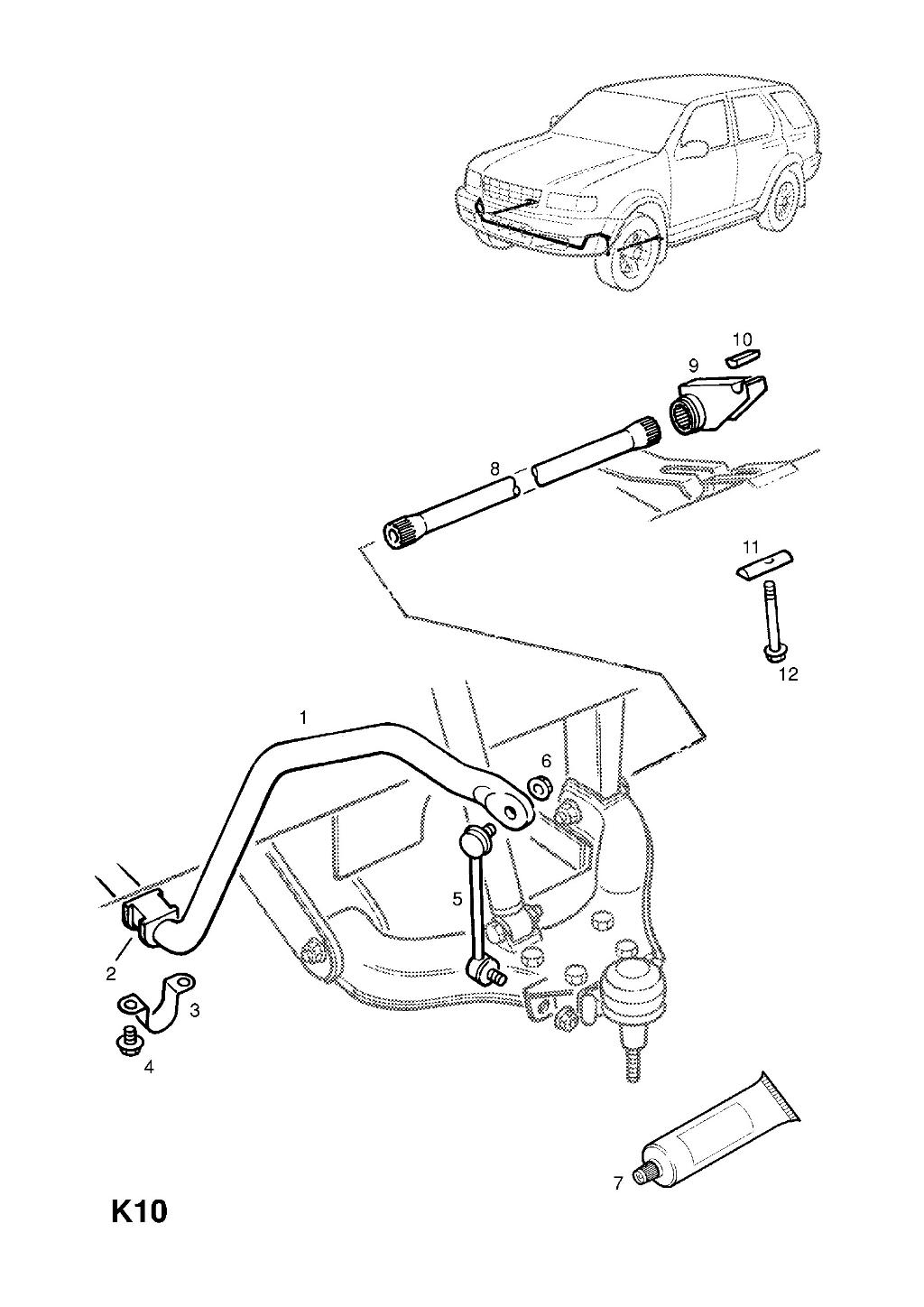 10
9
8
11
12
1
6
5
2
3
4
7
K10