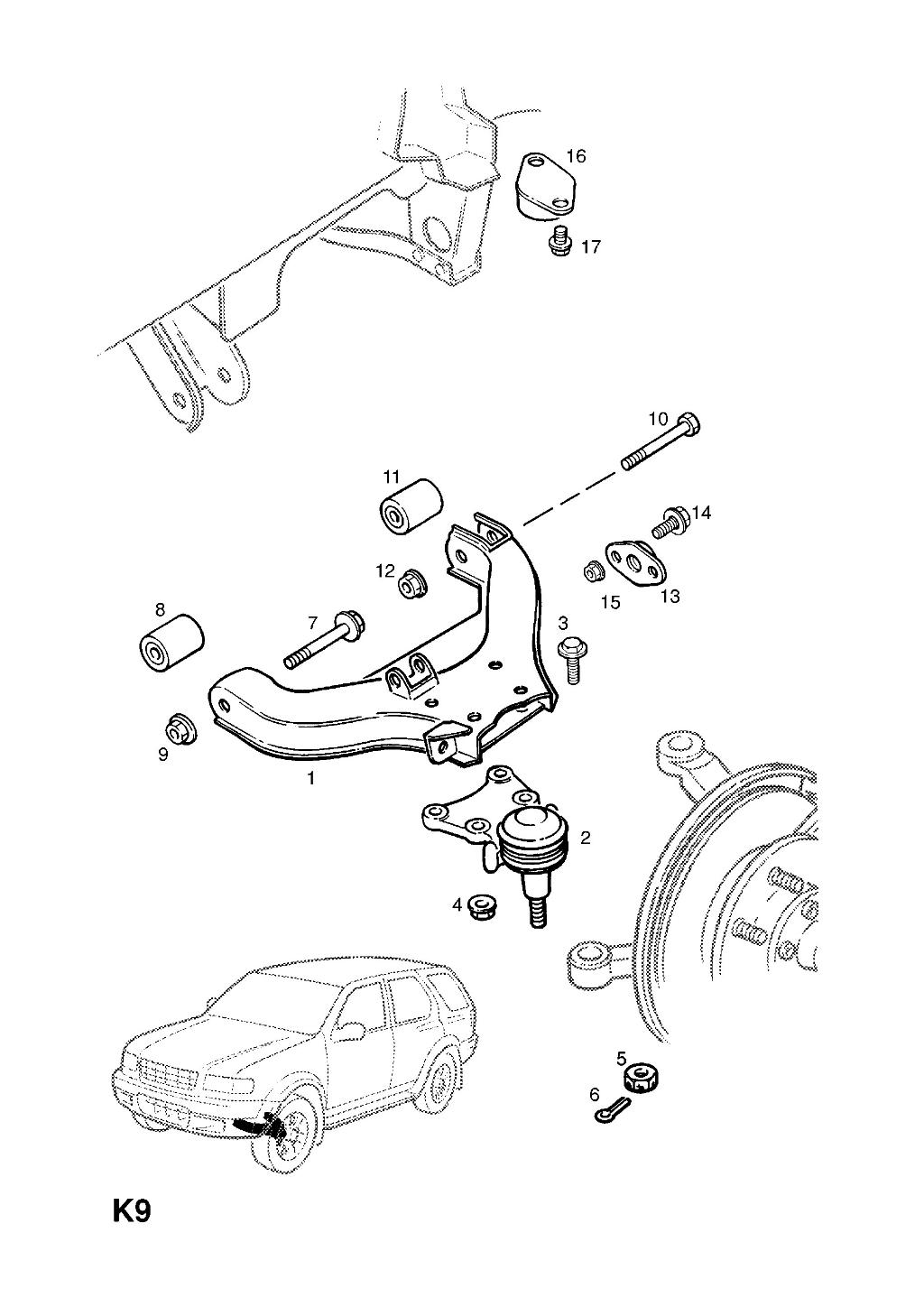 16
17
10
11
14
12
15
13
8
7
3
9
1
2
4
5
6
K9