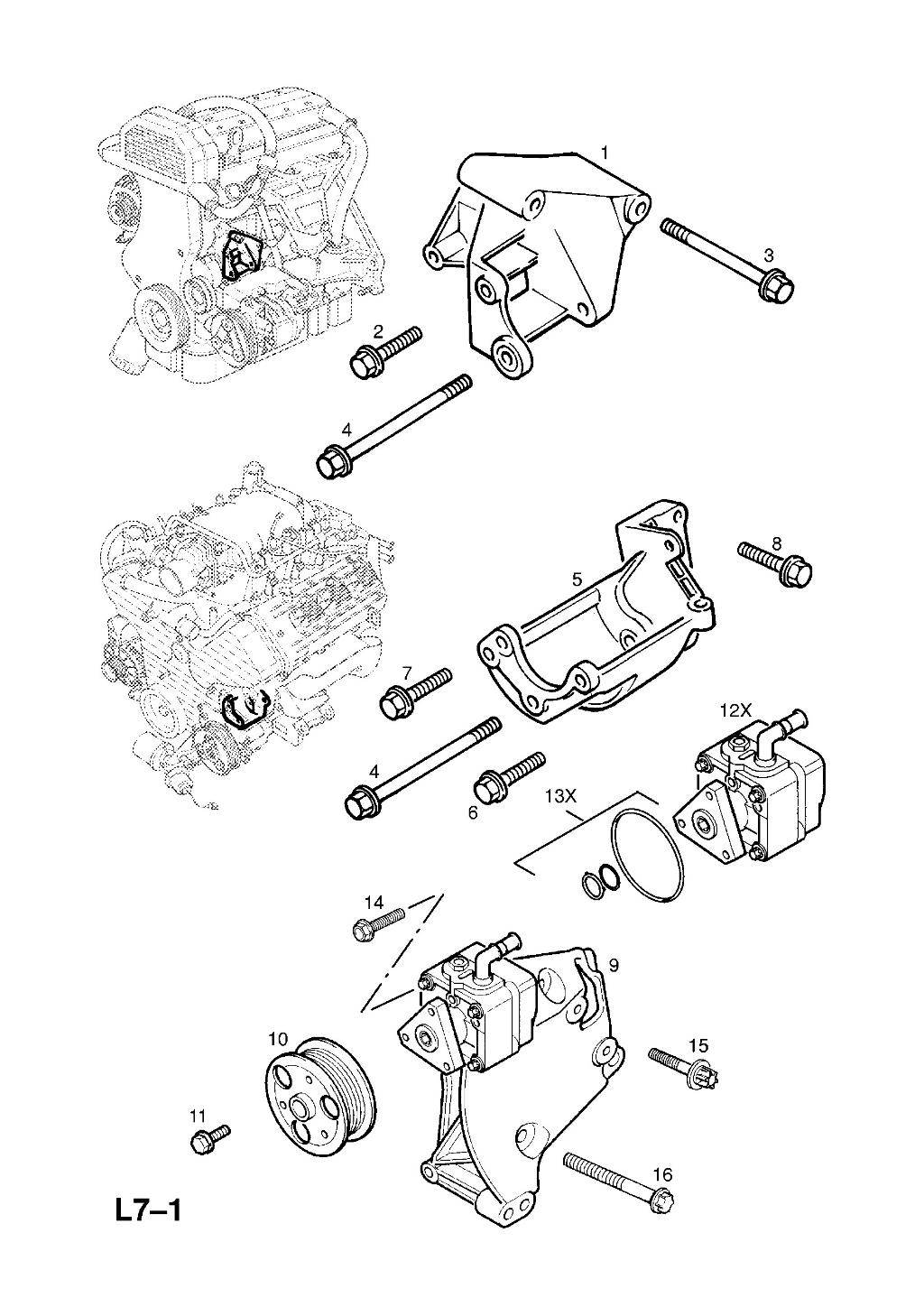 1
3
2
4
8
5
7
12X
4
6
13X
14
9
10
15
11
16
L7–1