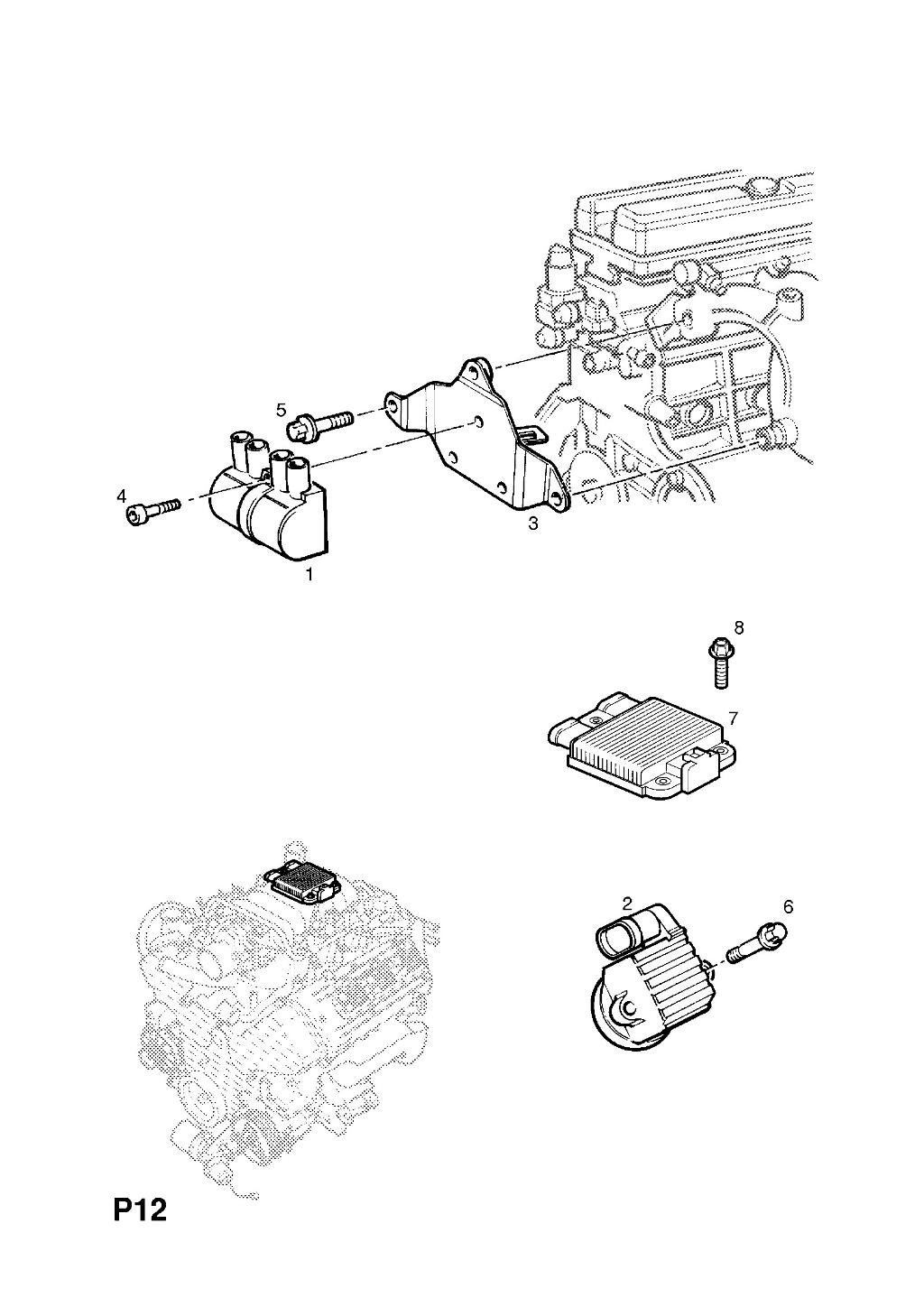 5

4

3

1

8

7

2

6

P12