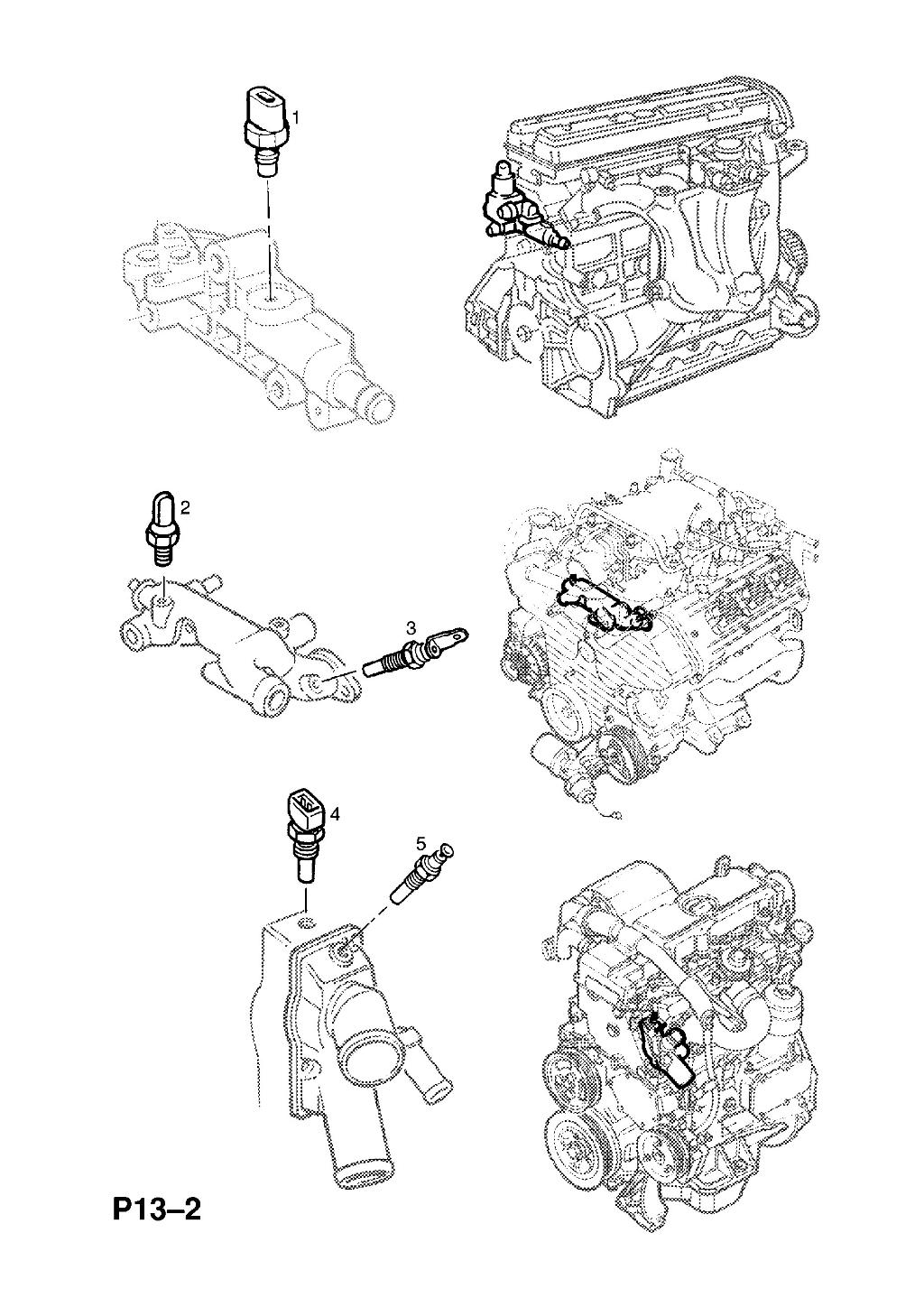 1

2

3

4

5

P13–2