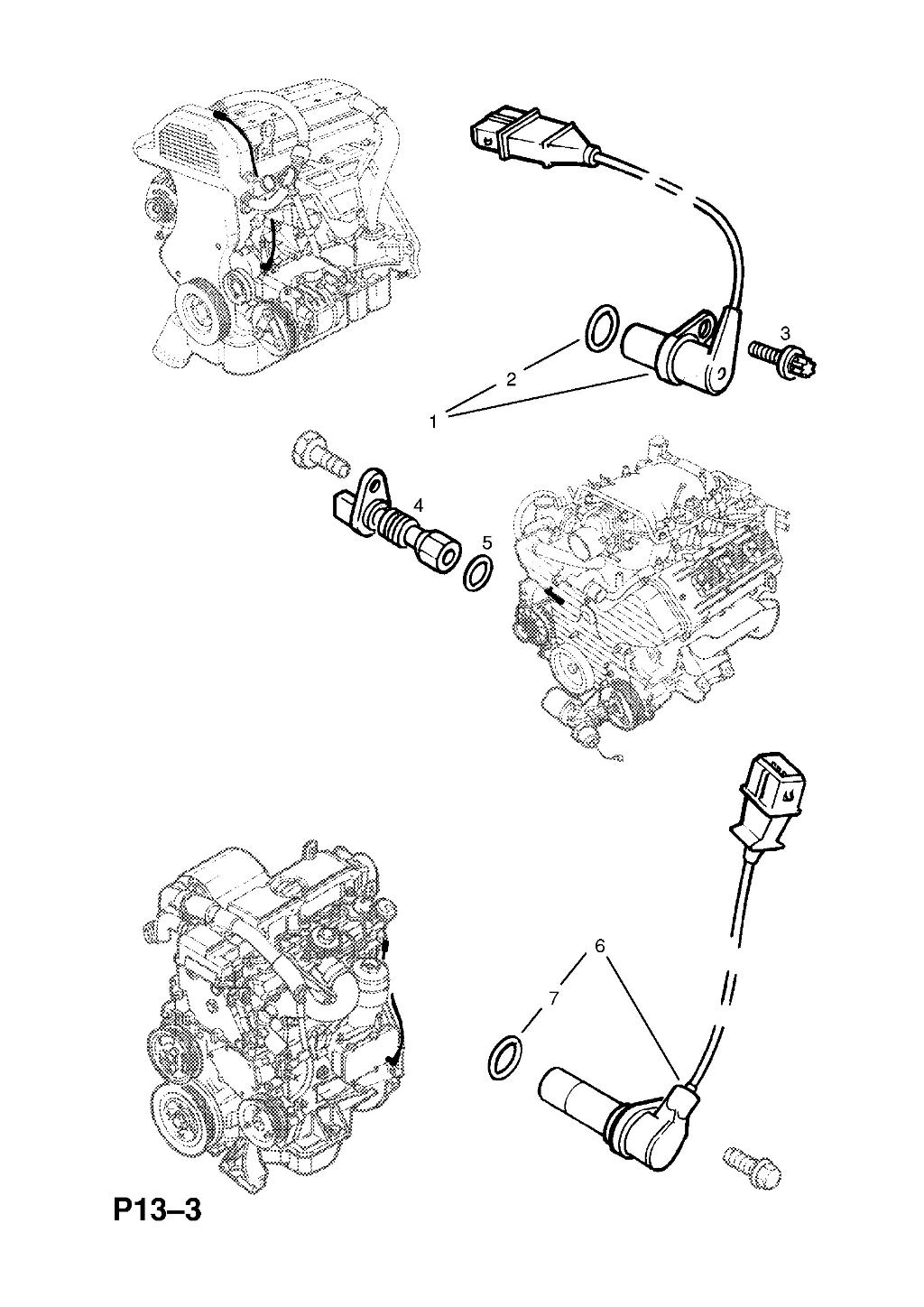 3
2
1
4
5
6
7
P13–3