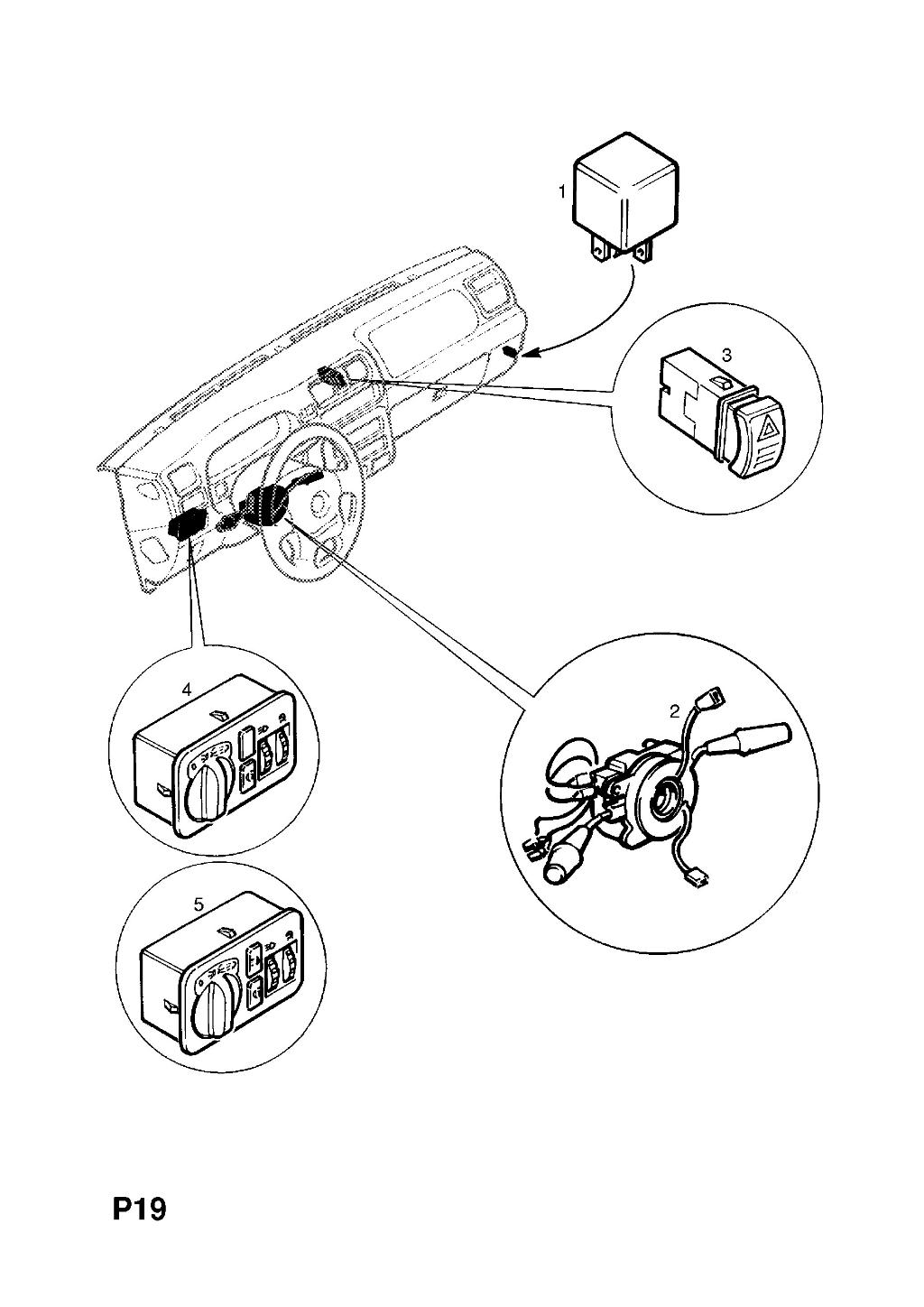 1

3

4

2

5

P19