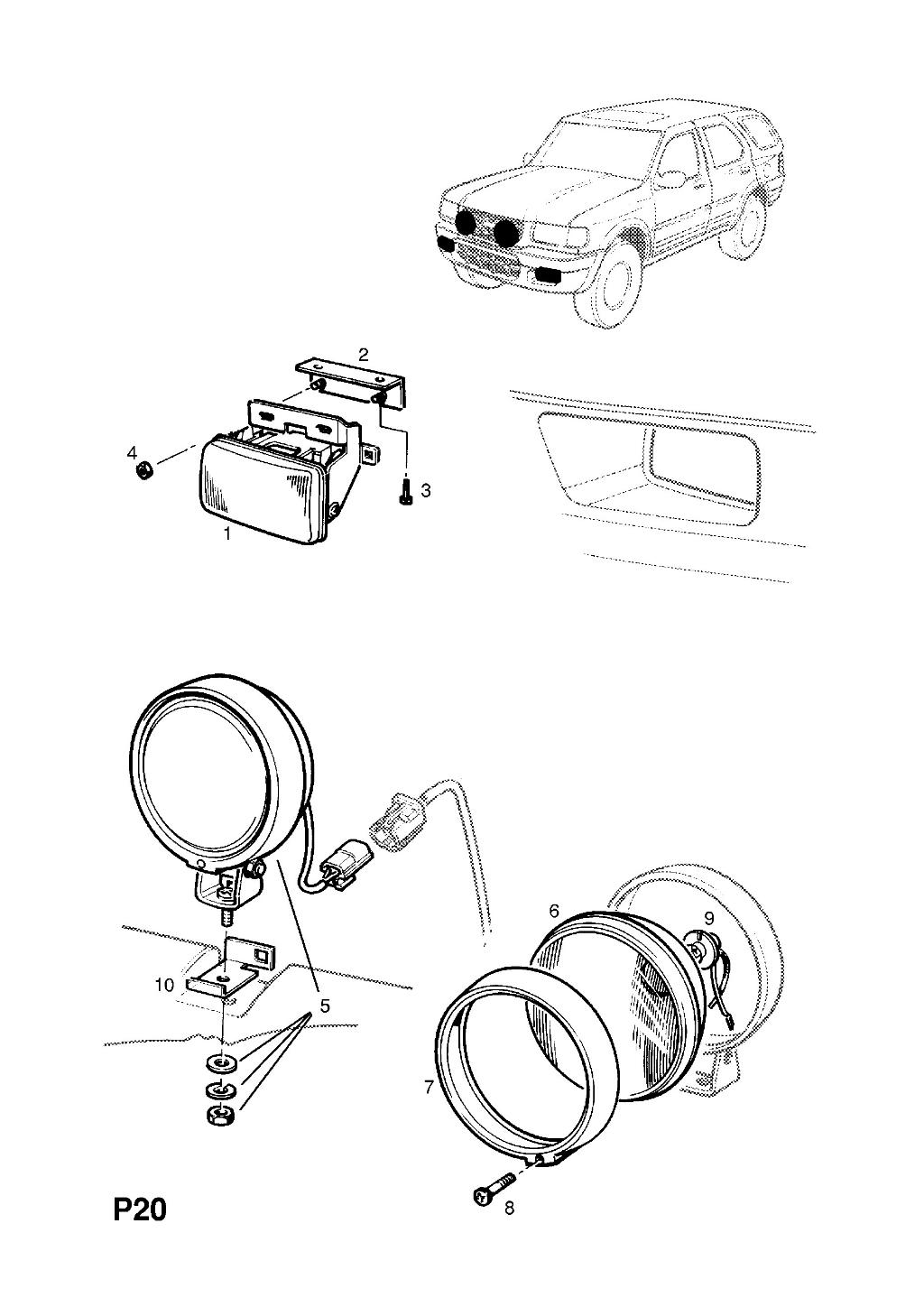 2

4

3

1

6

9

10

5

7

8

P20