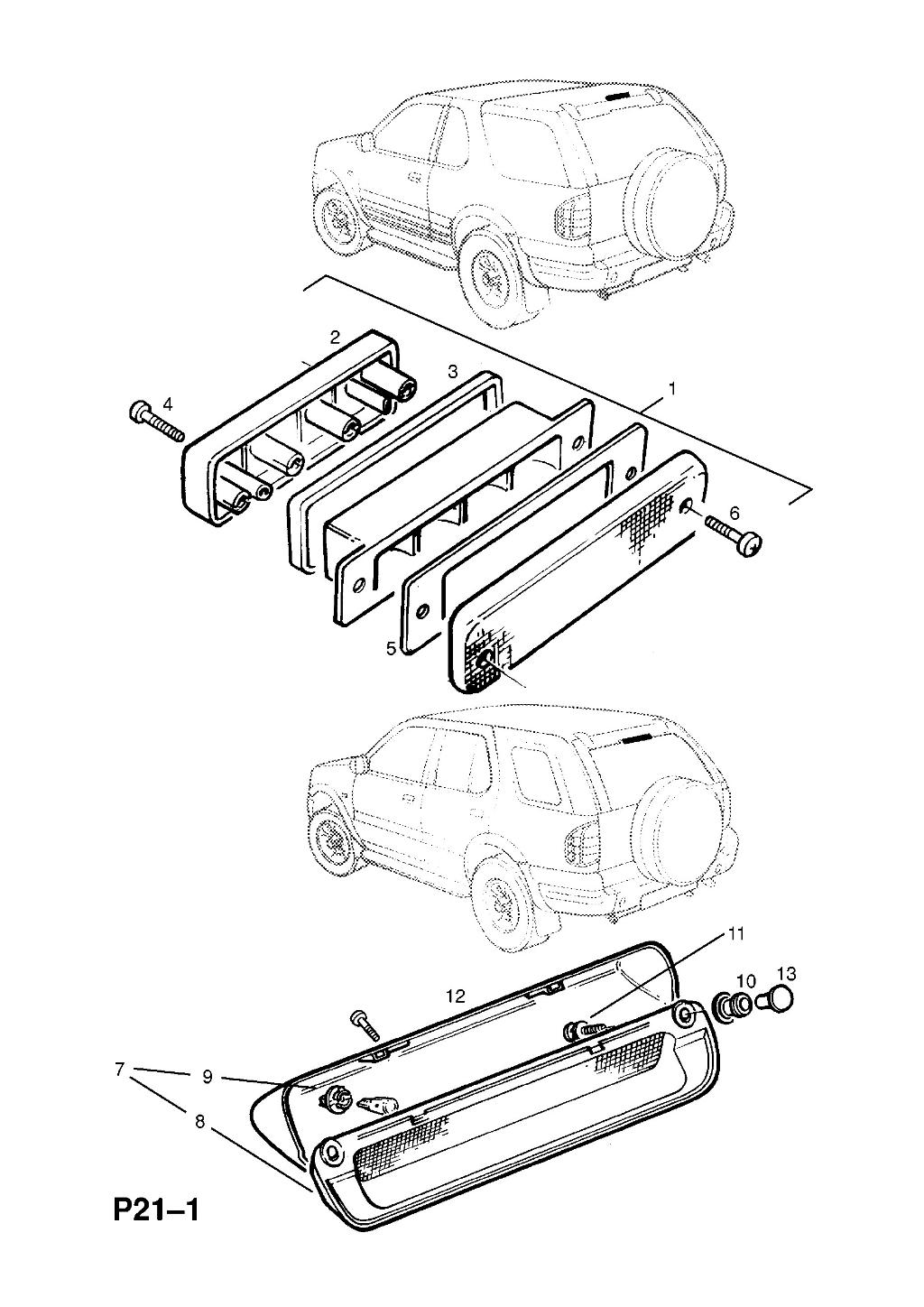 2
3
1
4
6
5
11
12
10
13
7
9
8
P21–1