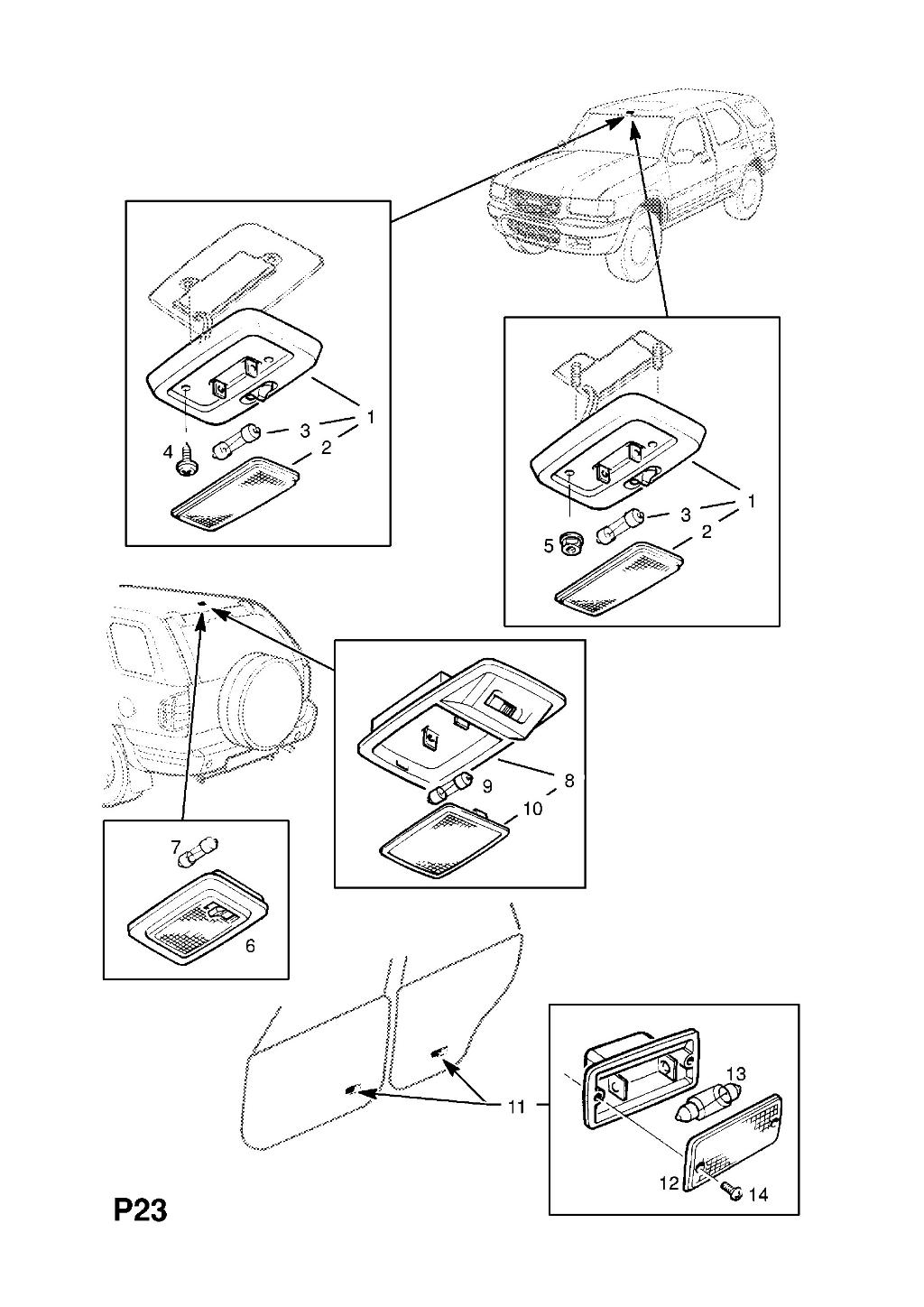 3
1
4
2

3
1
5
2

9
8
10

7
6

11
13
12
14

P23