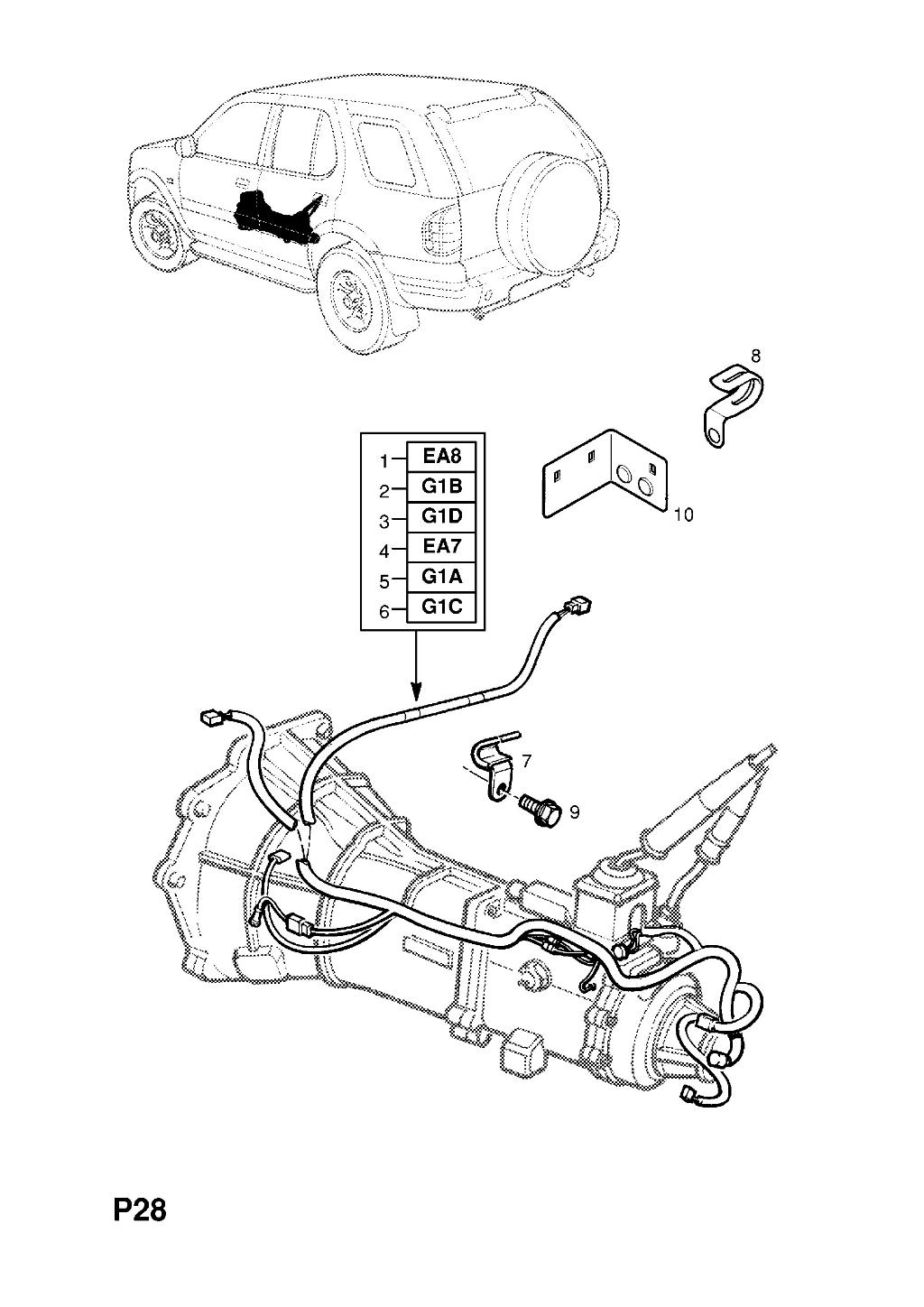 8

1 EA8
2 G1B
3 G1D
4 EA7
5 G1A
6 G1C

10

7

9

P28