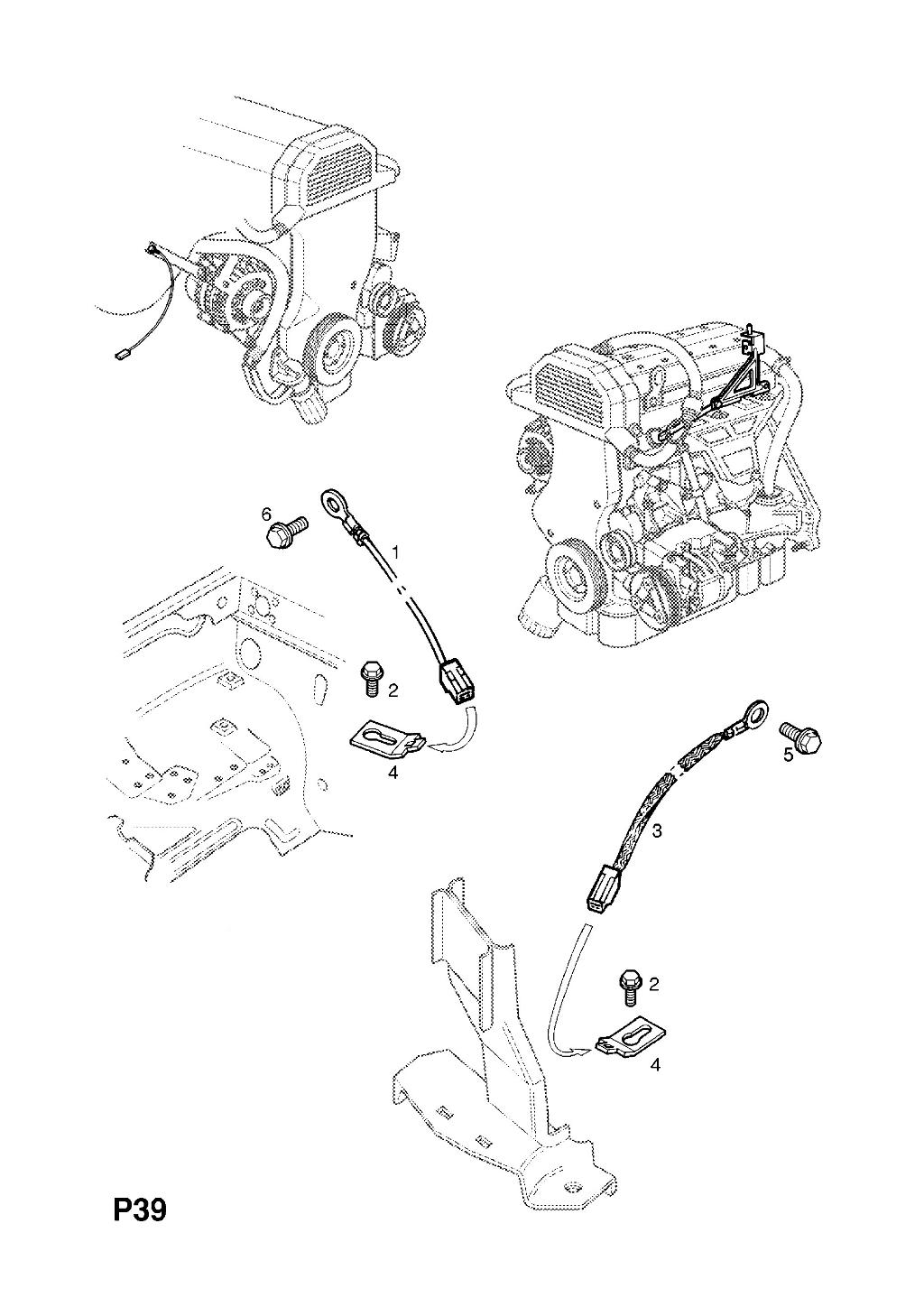 6
1
2
4
5
3
2
4
P39