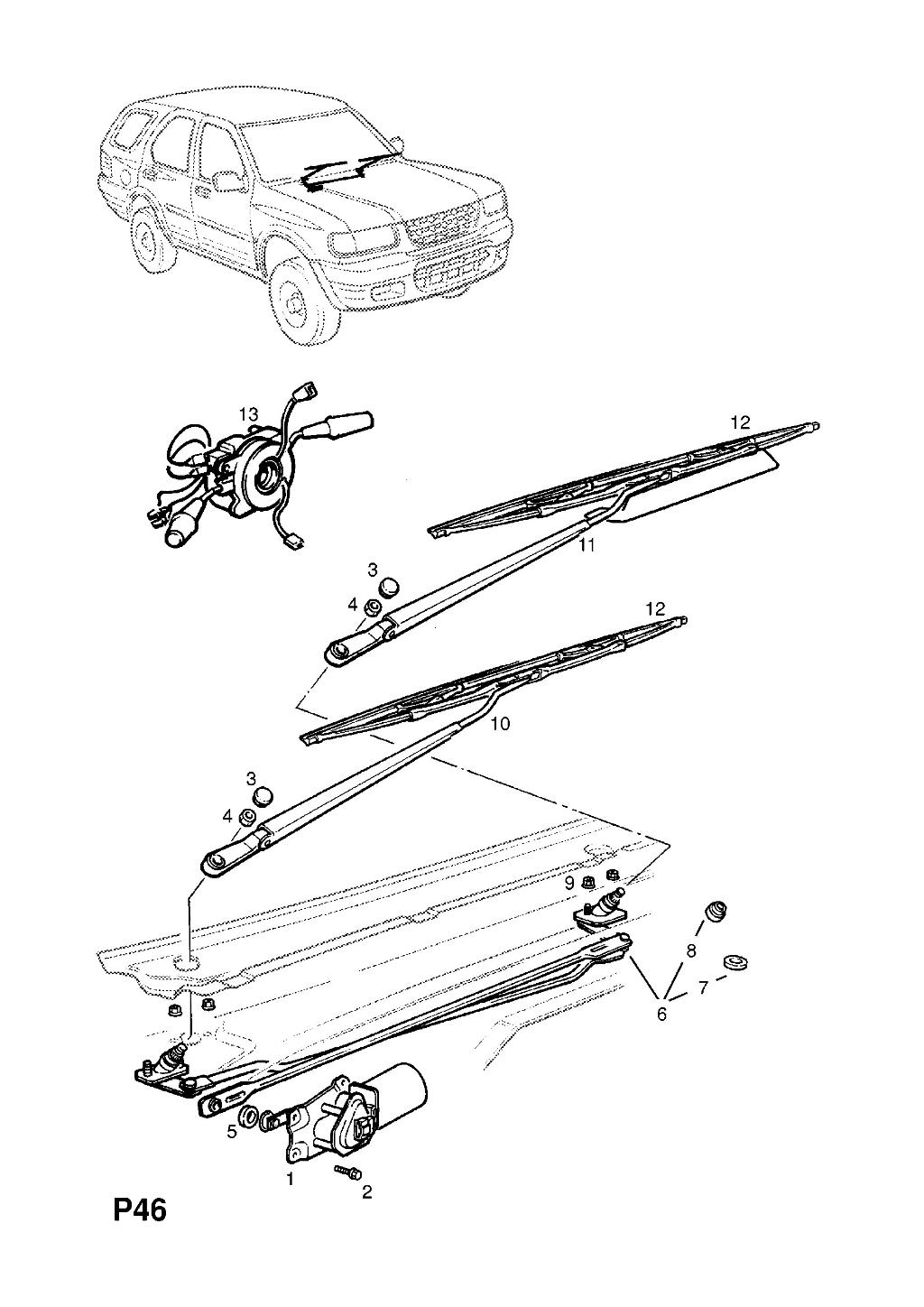 13
12
11
3
4
12
10
3
4
9
8
7
6
5
1
2
P46