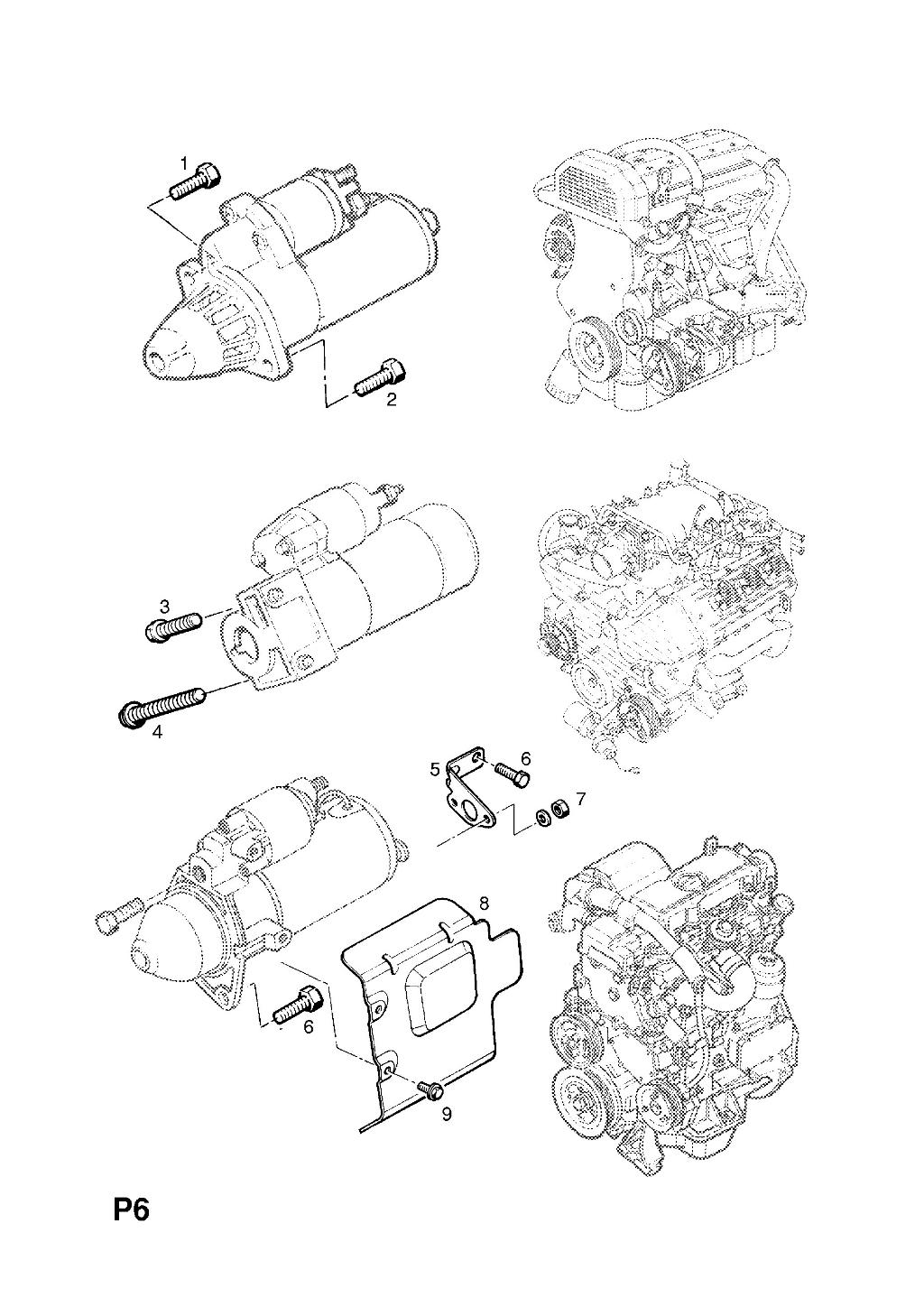 1
2
3
4
5
6
7
8
6
9
P6