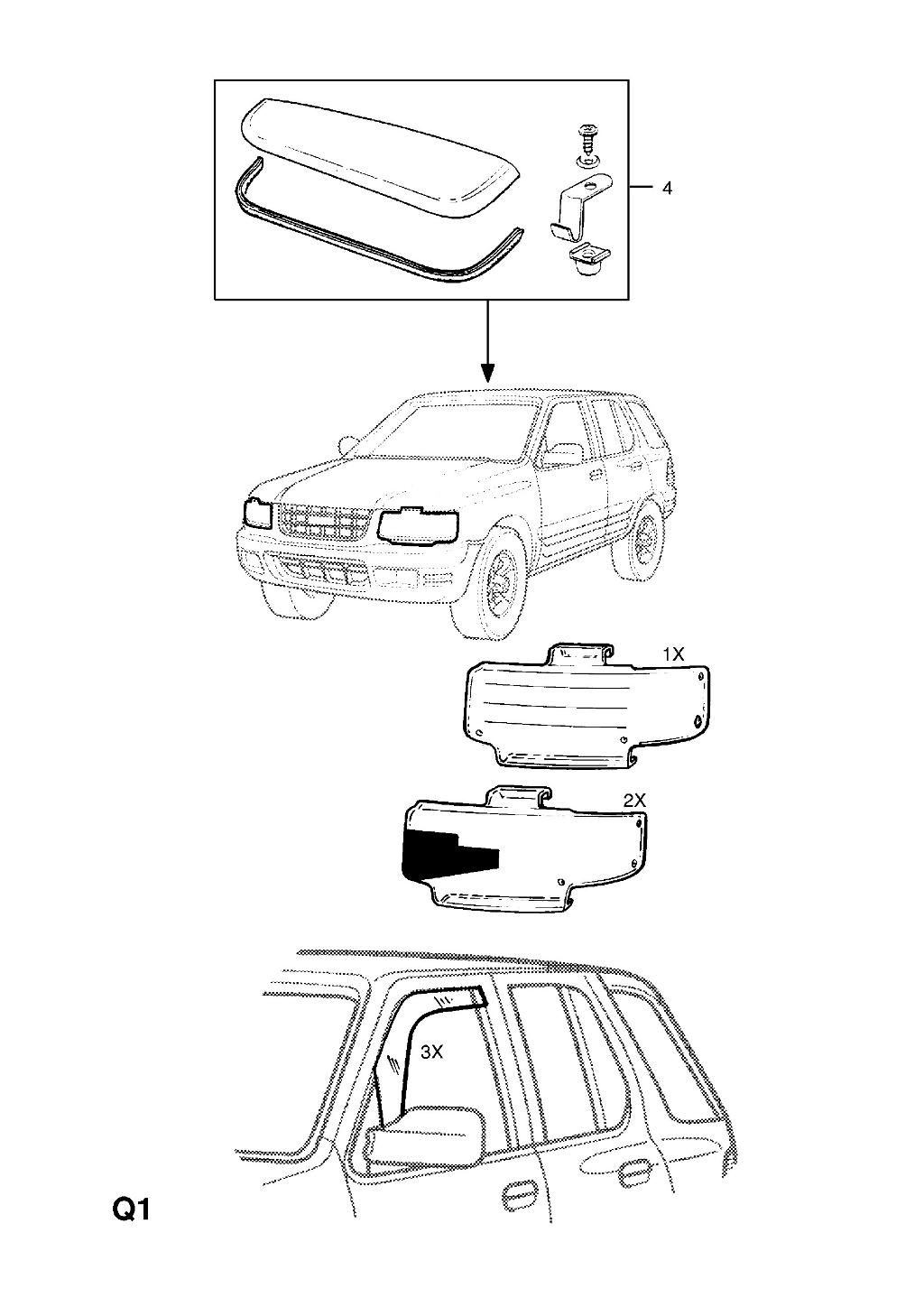 4

1X

2X

3X

Q1