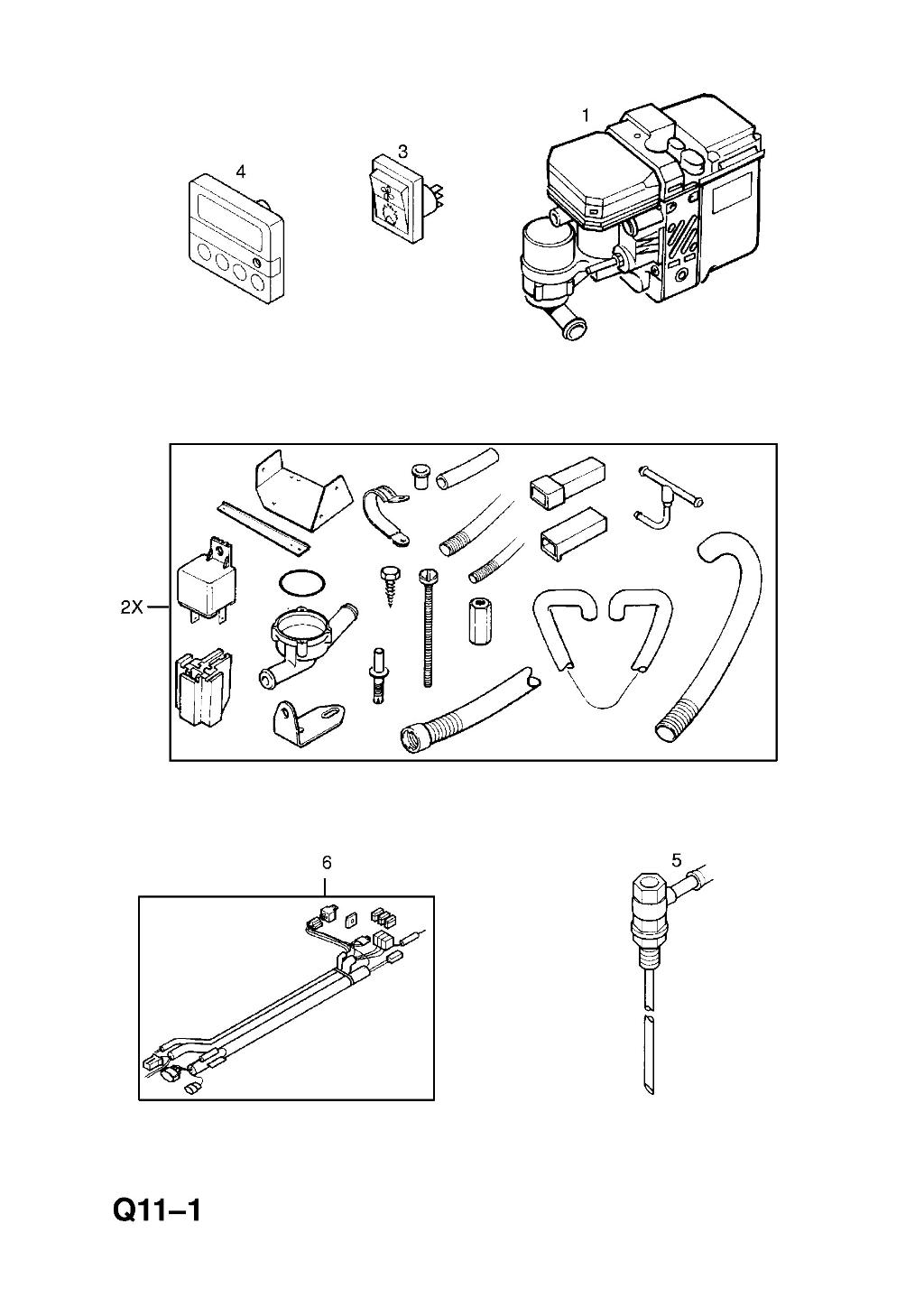 1

3

4

2X

6

5

Q11–1