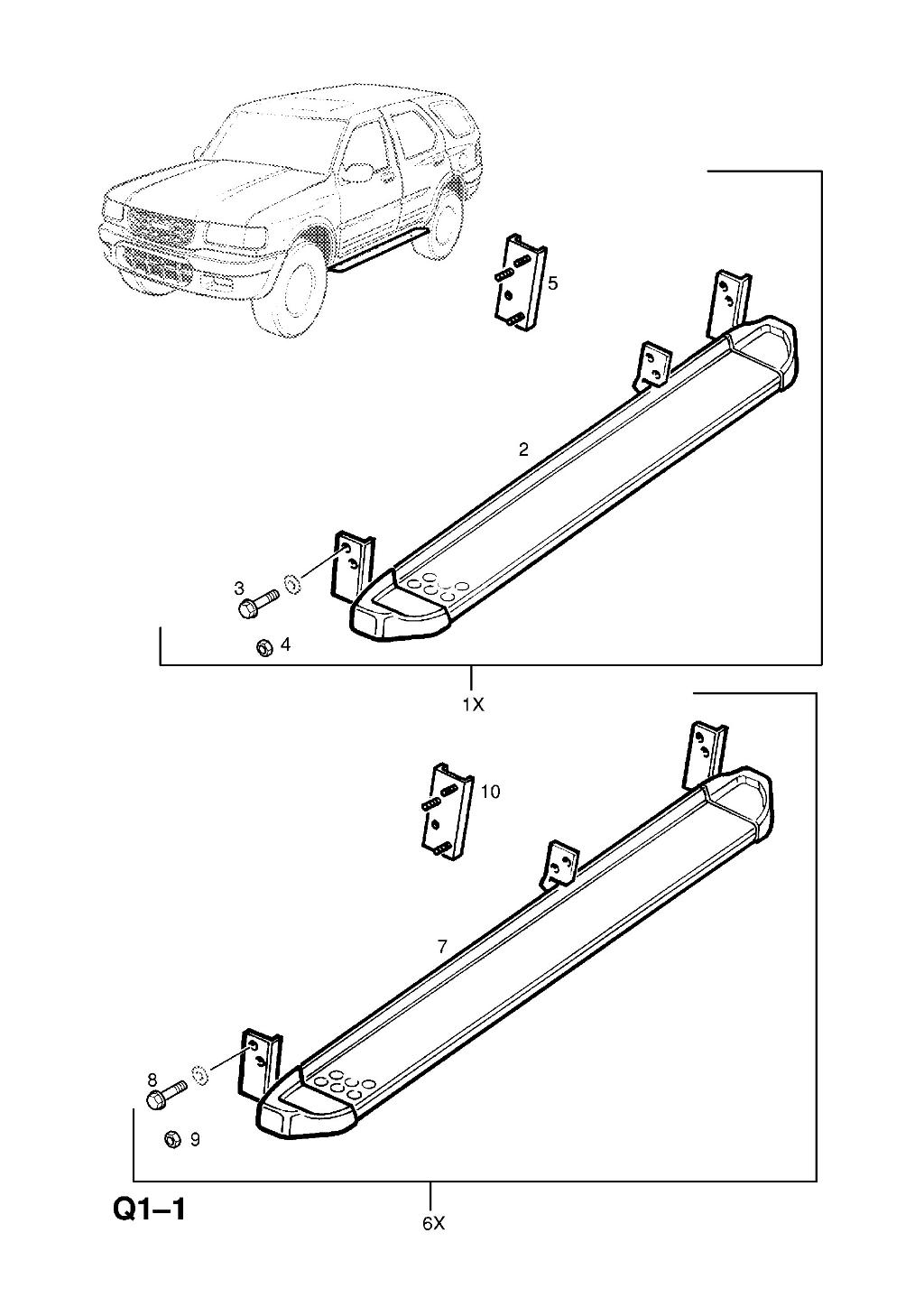 5
2
3
4
1X
10
7
8
9
Q1–1
6X