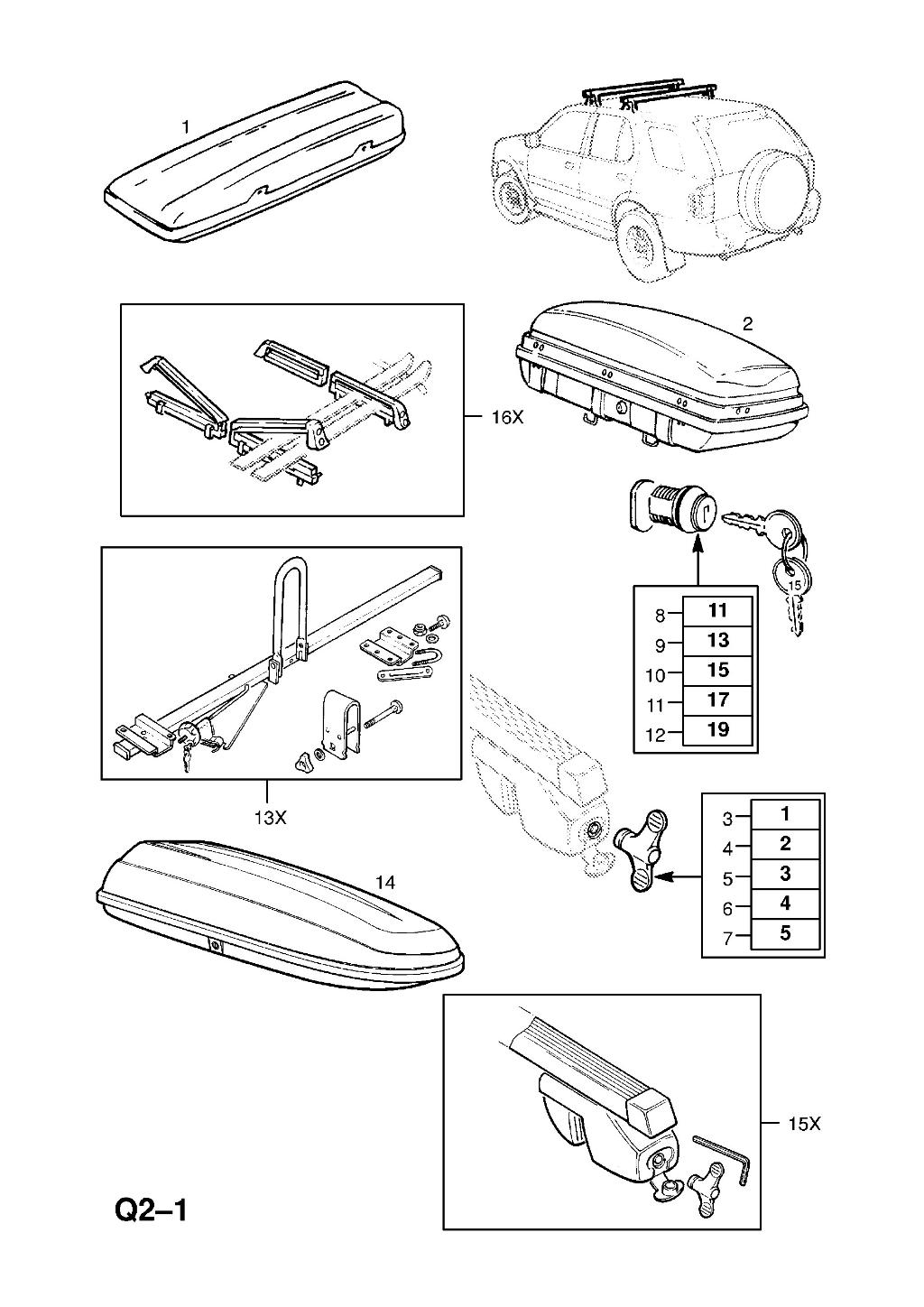 1

2

16X

15

| 8 | 11 |
|---|---|
| 9 | 13 |
| 10 | 15 |
| 11 | 17 |
| 12 | 19 |

13X

| 3 | 1 |
|---|---|
| 4 | 2 |
| 5 | 3 |
| 6 | 4 |
| 7 | 5 |

14

15X

Q2–1