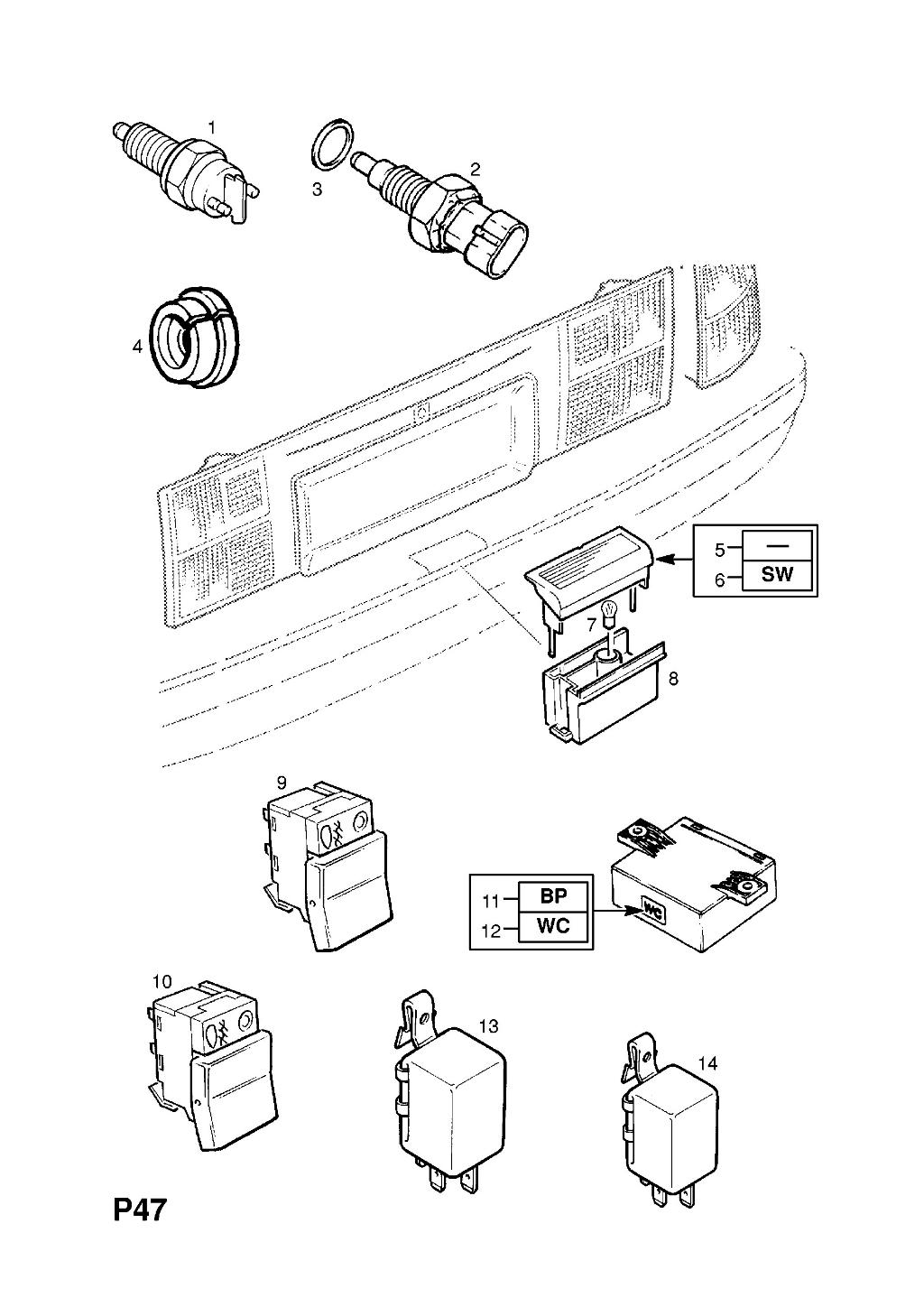 1
3
2
4
5 —
6 SW
7
8
9
11 BP
12 WC
WC
10
13
14
P47