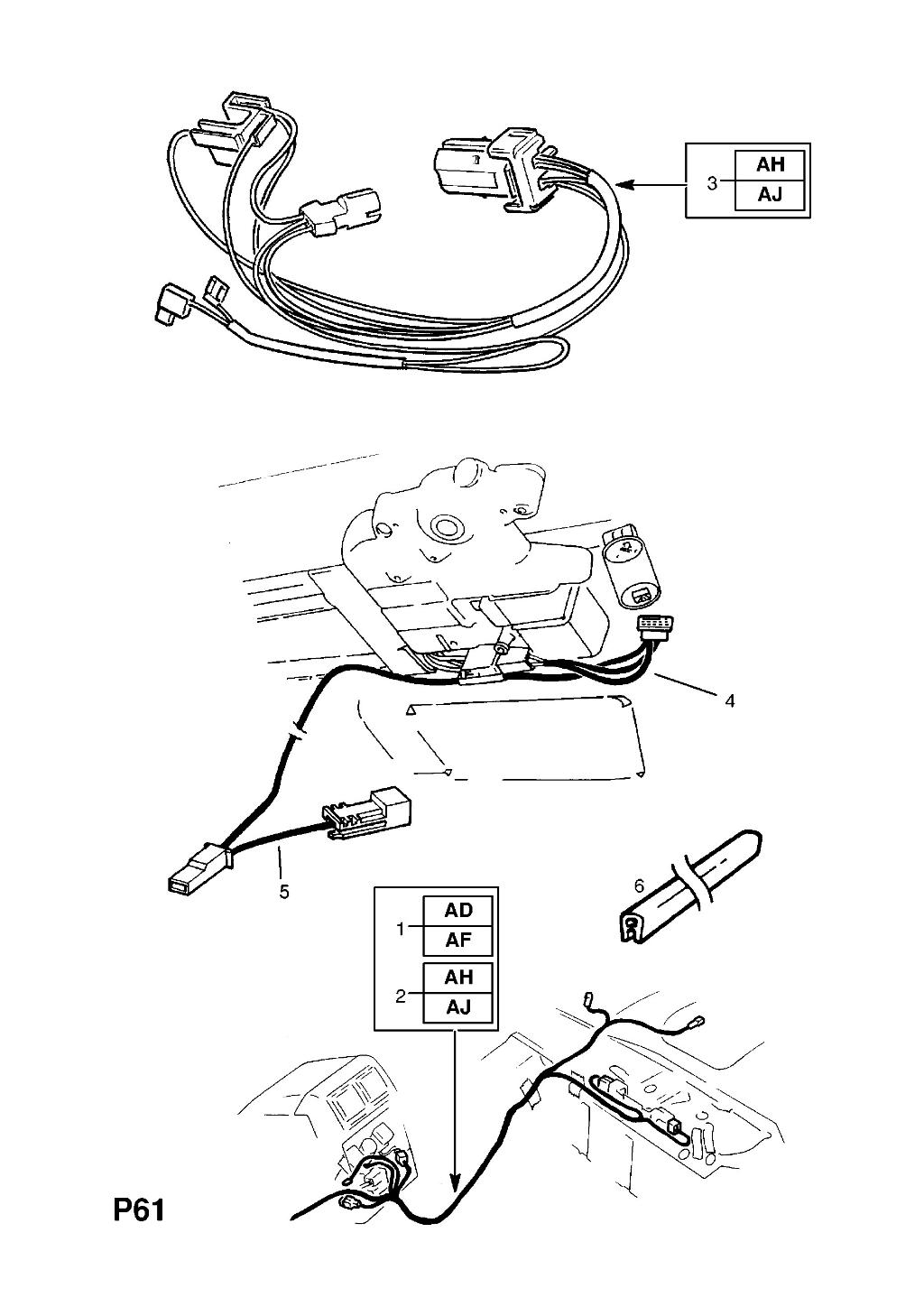 3
AH
AJ

4

5

6

1
AD
AF

2
AH
AJ

P61